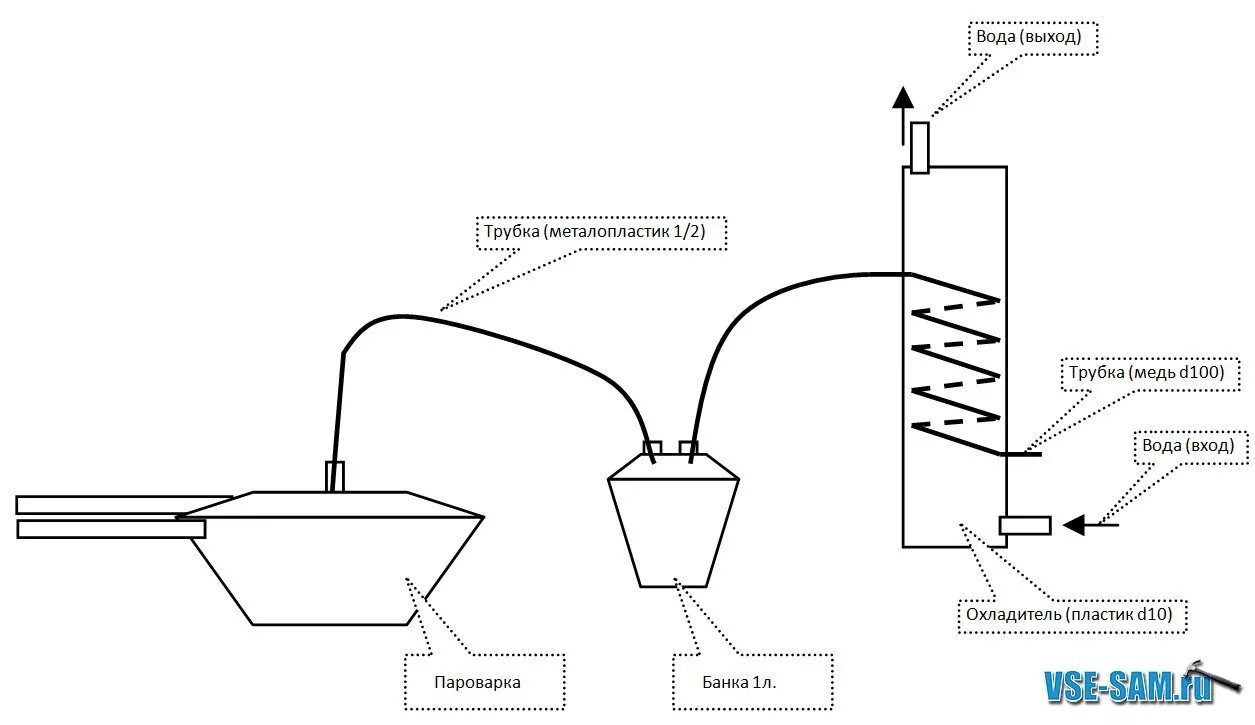 Вода (выход)

Трубка (металопластик 1/2)

Трубка (медь d100)

Вода (вход)

Охладитель (пластик d10)

Пароварка

Банка 1л.

VSE-SAM.ru