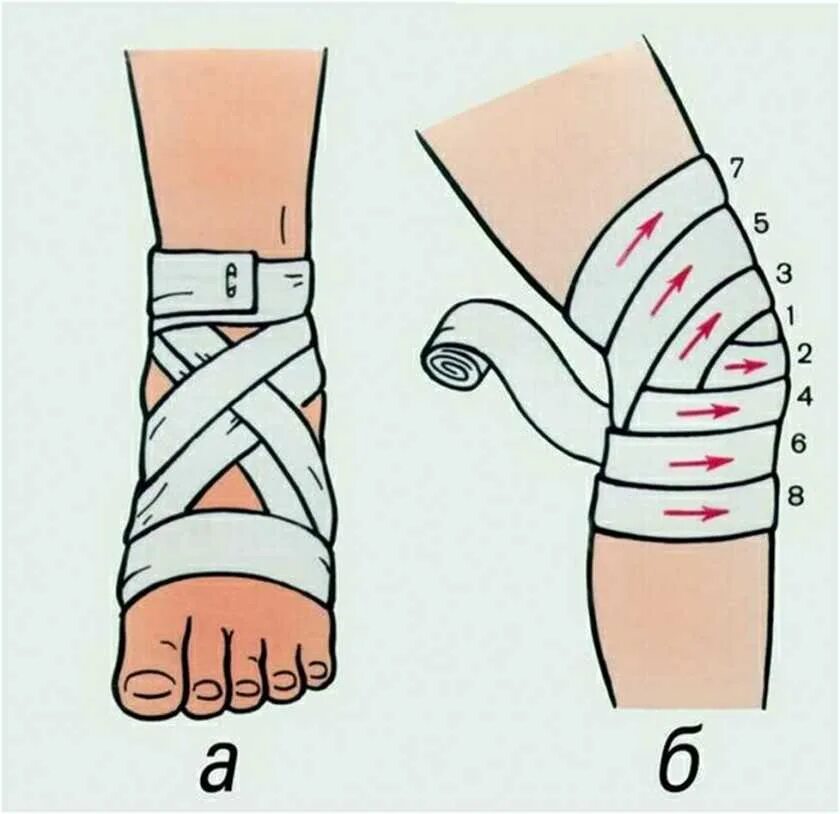 7
5
3
1
2
4
6
8

а

б