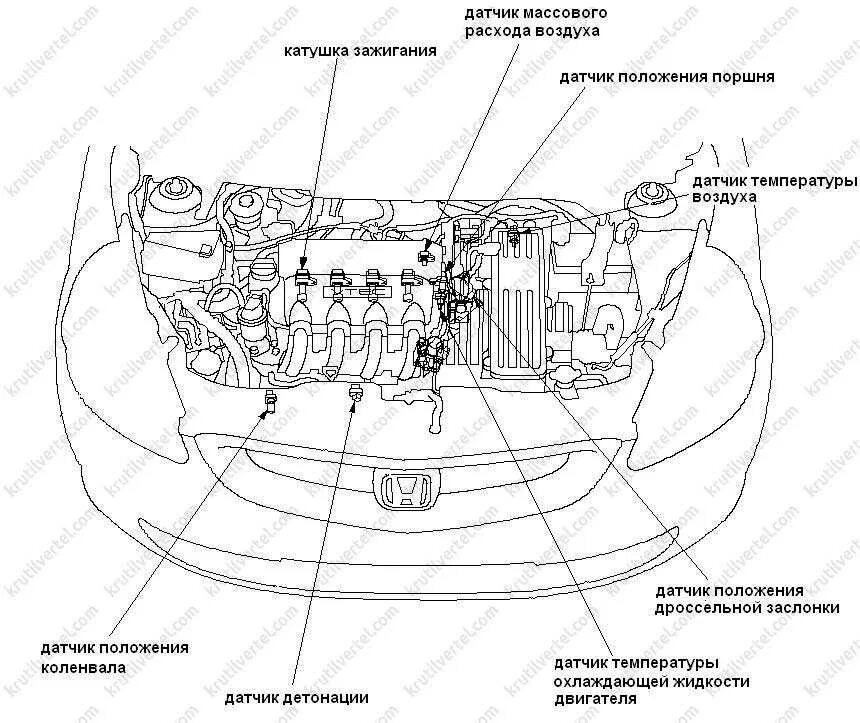 датчик массового расхода воздуха

катушка зажигания

датчик положения поршня

датчик температуры воздуха

датчик положения дроссельной заслонки

датчик положения коленвала

датчик температуры охлаждающей жидкости двигателя

датчик детонации

krutilvertel.com