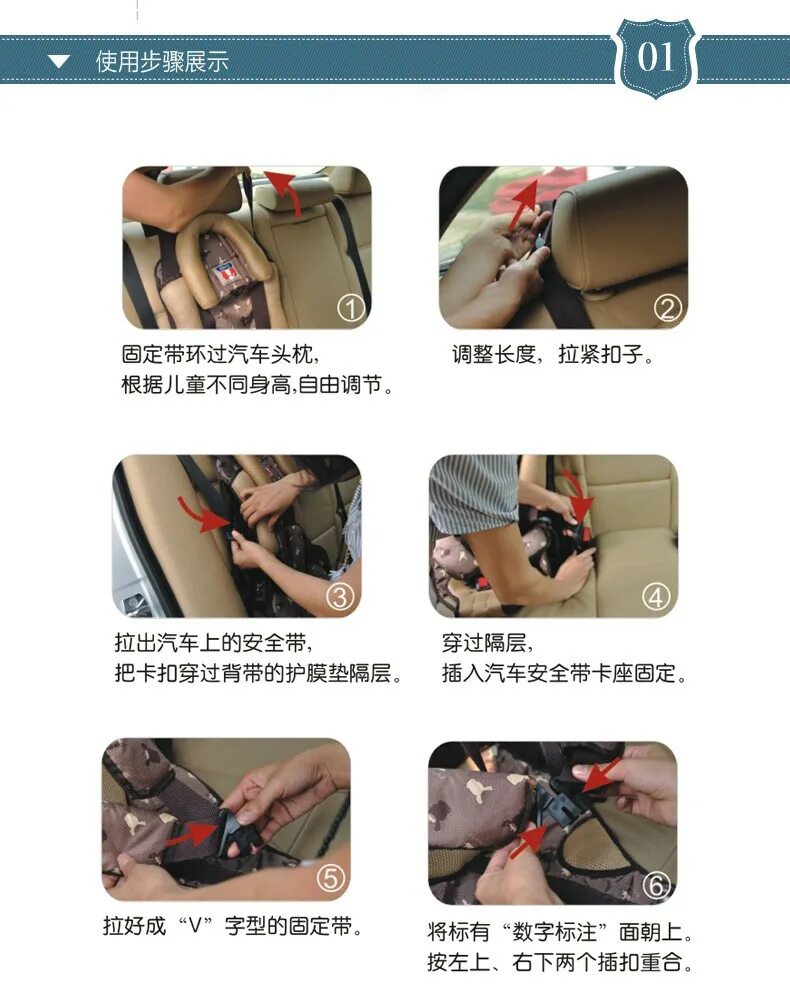 使用步骤展示

01

①
固定带环过汽车头枕，
根据儿童不同身高,自由调节。

②
调整长度，拉紧扣子。

③
拉出汽车上的安全带，
把卡扣穿过背带的护膜垫隔层。

④
穿过隔层，
插入汽车安全带卡座固定。

⑤
拉好成“V”字型的固定带。

⑥
将标有“数字标注”面朝上。
按左上、右下两个插扣重合。