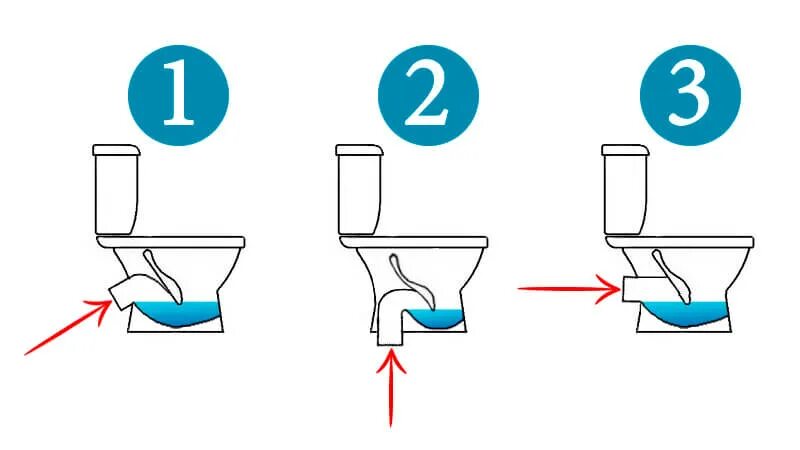 1

2

3