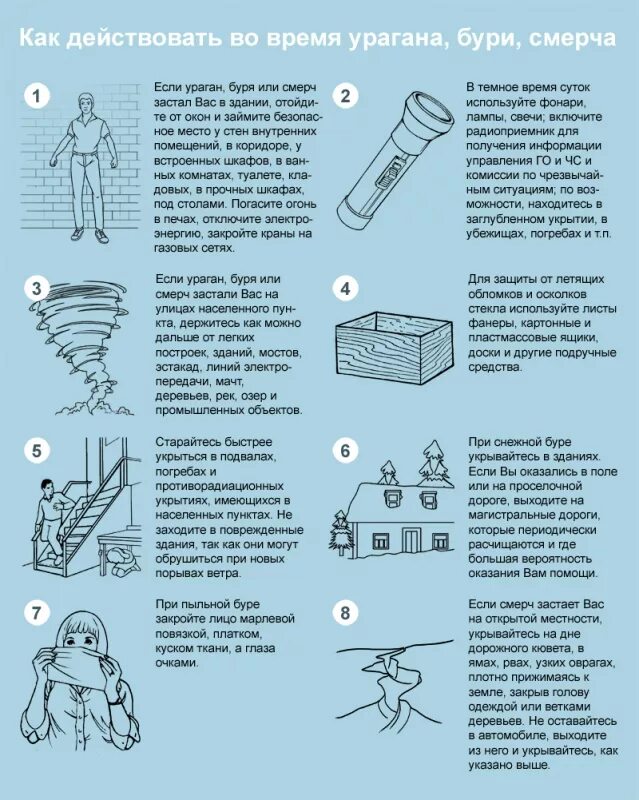 Как действовать во время урагана, бури, смерча

1

Если ураган, буря или смерч застал Вас в здании, отойдите от окон и займите безопасное место у стен внутренних помещений, в коридоре, у встроенных шкафов, в ванных комнатах, туалете, кладовых, в прочных шкафах, под столами. Погасите огонь в печах, отключите электроэнергию, закройте краны на газовых сетях.

2

В темное время суток используйте фонари, лампы, свечи; включите радиоприемник для получения информации управления ГО и ЧС и комиссии по чрезвычайным ситуациям; по возможности, находитесь в заглубленном укрытии, в убежищах, погребах и т.п.

3

Если ураган, буря или смерч застали Вас на улицах населенного пункта, держитесь как можно дальше от легких построек, зданий, мостов, эстакад, линий электропередачи, мачт, деревьев, рек, озер и промышленных объектов.

4

Для защиты от летящих обломков и осколков стекла используйте листы фанеры, картонные и пластмассовые ящики, доски и другие подручные средства.

5

Старайтесь быстрее укрыться в подвалах, погребах и противорадиационных укрытиях, имеющихся в населенных пунктах. Не заходите в поврежденные здания, так как они могут обрушиться при новых порывах ветра.

6

При снежной буре укрывайтесь в зданиях. Если Вы оказались в поле или на проселочной дороге, выходите на магистральные дороги, которые периодически расчищаются и где большая вероятность оказания Вам помощи.

7

При пыльной буре закройте лицо марлевой повязкой, платком, куском ткани, а глаза очками.

8

Если смерч застает Вас на открытой местности, укрывайтесь на дне дорожного кювета, в ямах, рвах, узких оврагах, плотно прижимаясь к земле, закрыв голову одеждой или ветками деревьев. Не оставайтесь в автомобиле, выходите из него и укрывайтесь, как указано выше.