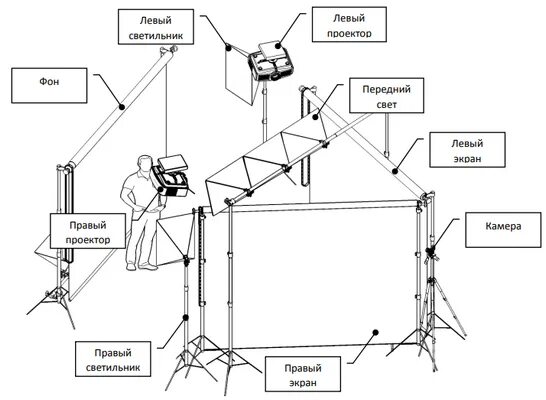 Левый светильник

Левый проектор

Фон

Передний свет

Левый экран

Правый проектор

Камера

Правый светильник

Правый экран