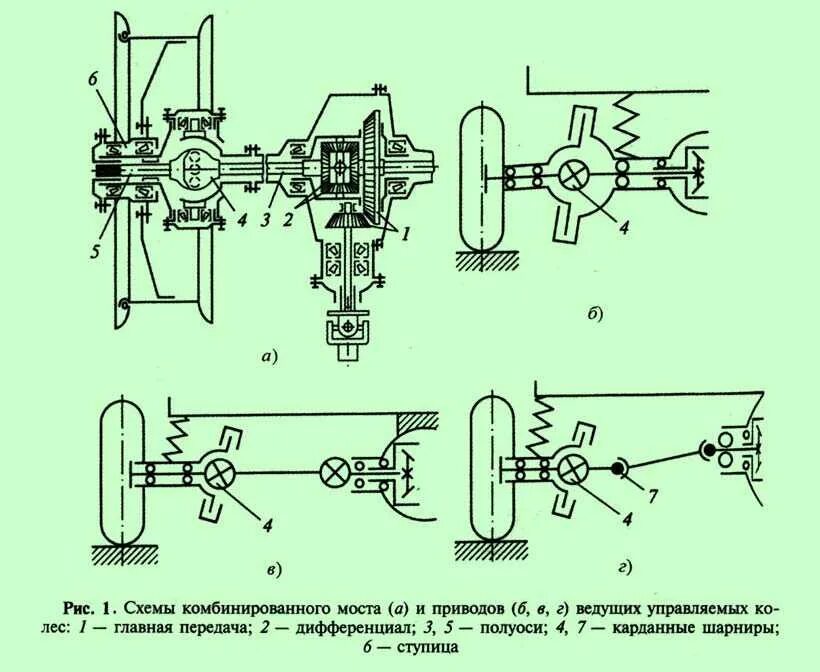 6
5
4
3
2
1
а)
4
б)
4
в)
4
7
г)

Рис. 1. Схемы комбинированного моста (а) и приводов (б, в, г) ведущих управляемых колес: 1 — главная передача; 2 — дифференциал; 3, 5 — полуоси; 4, 7 — карданные шарниры; 6 — ступица