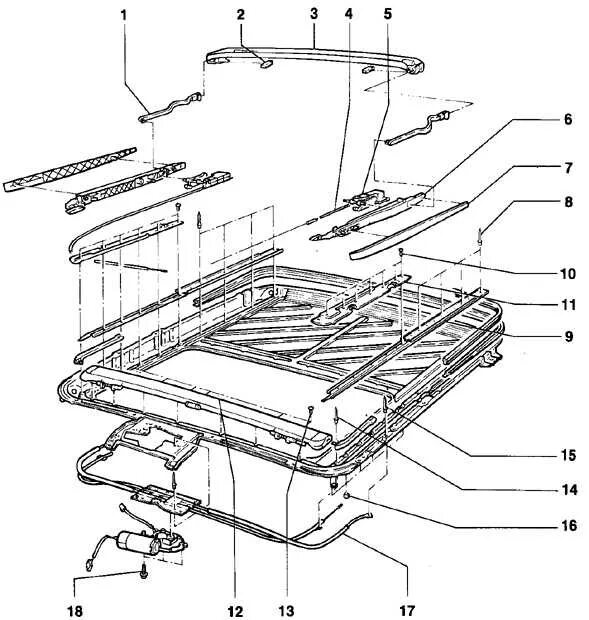 1
2
3
4
5
6
7
8
10
11
9
15
14
16
18
12
13
17