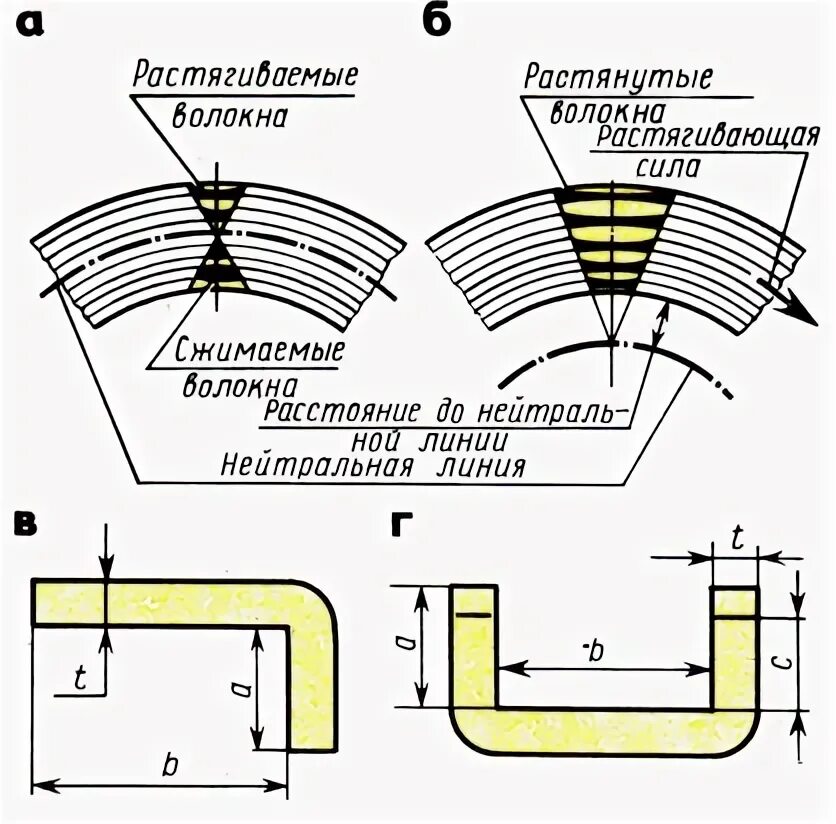 а

Растягиваемые волокна

Сжимаемые волокна

б

Растянутые волокна

Растягивающая сила

Расстояние до нейтральной линии

Нейтральная линия

в

t

a

b

г

t

a

b

c