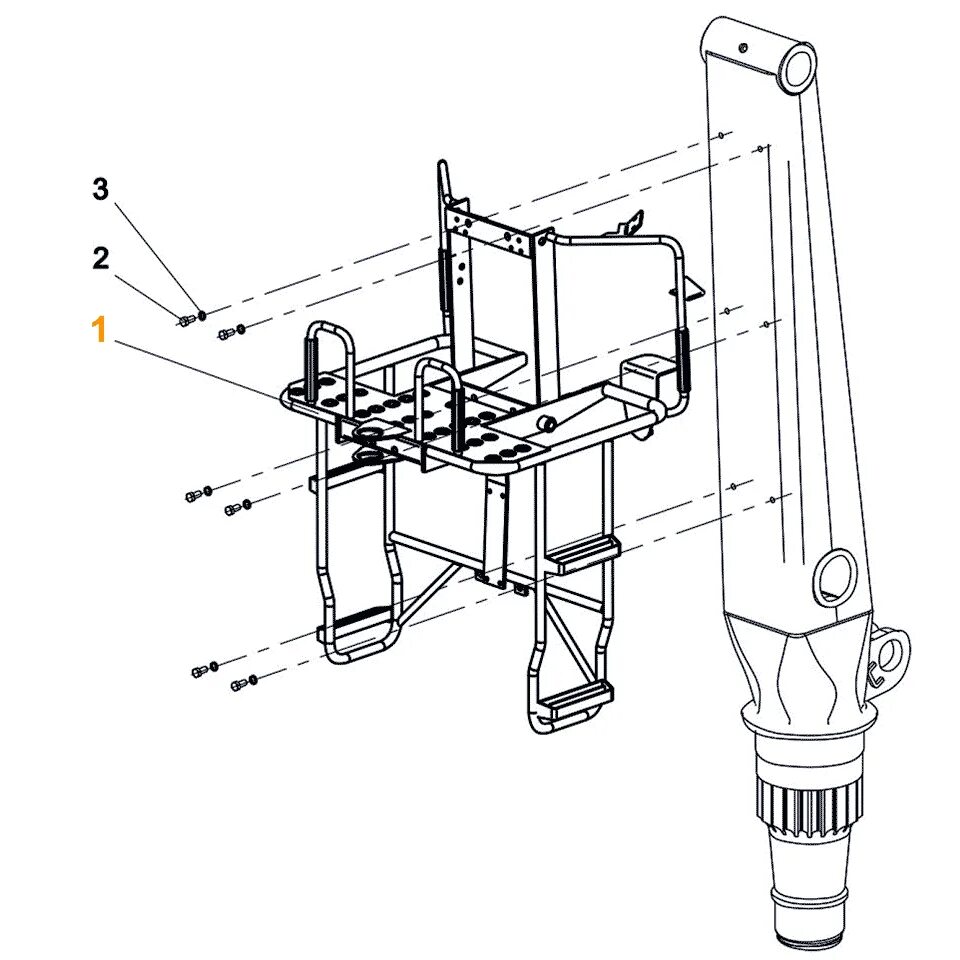 3
2
1