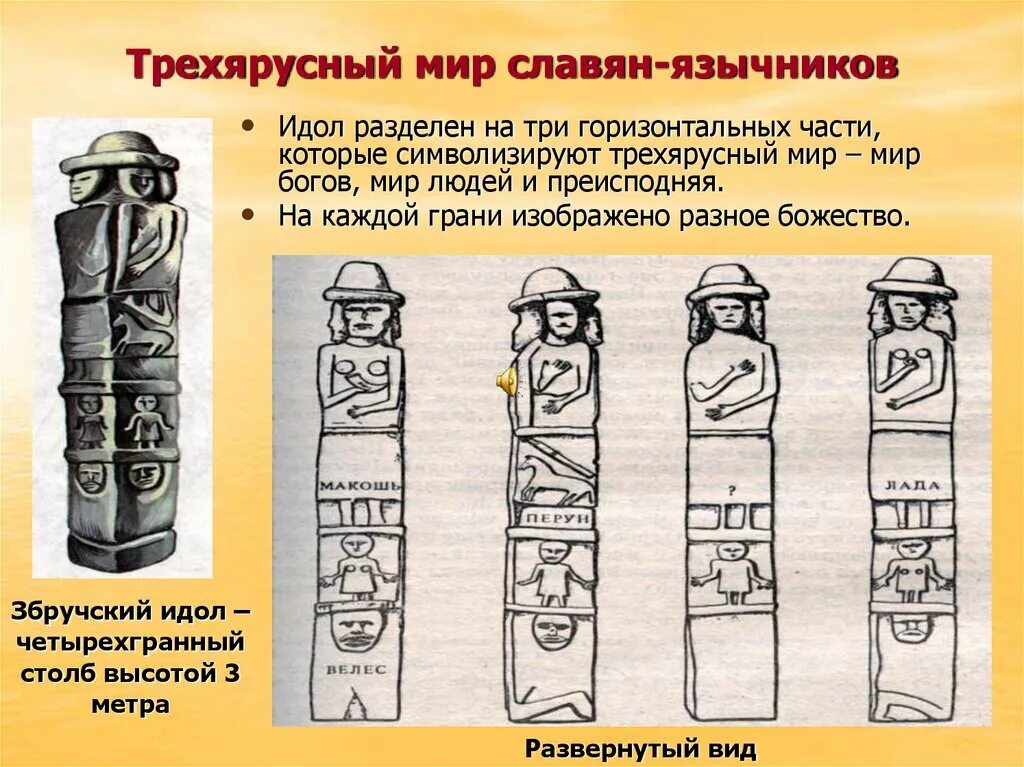 Трехярусный мир славян-язычников

• Идол разделен на три горизонтальных части, которые символизируют трехярусный мир – мир богов, мир людей и преисподняя.
• На каждой грани изображено разное божество.

МАКОШЬ

ВЕЛЕС

ПЕРУН

?

ЛАДА

Збручский идол – четырехгранный столб высотой 3 метра

Развернутый вид