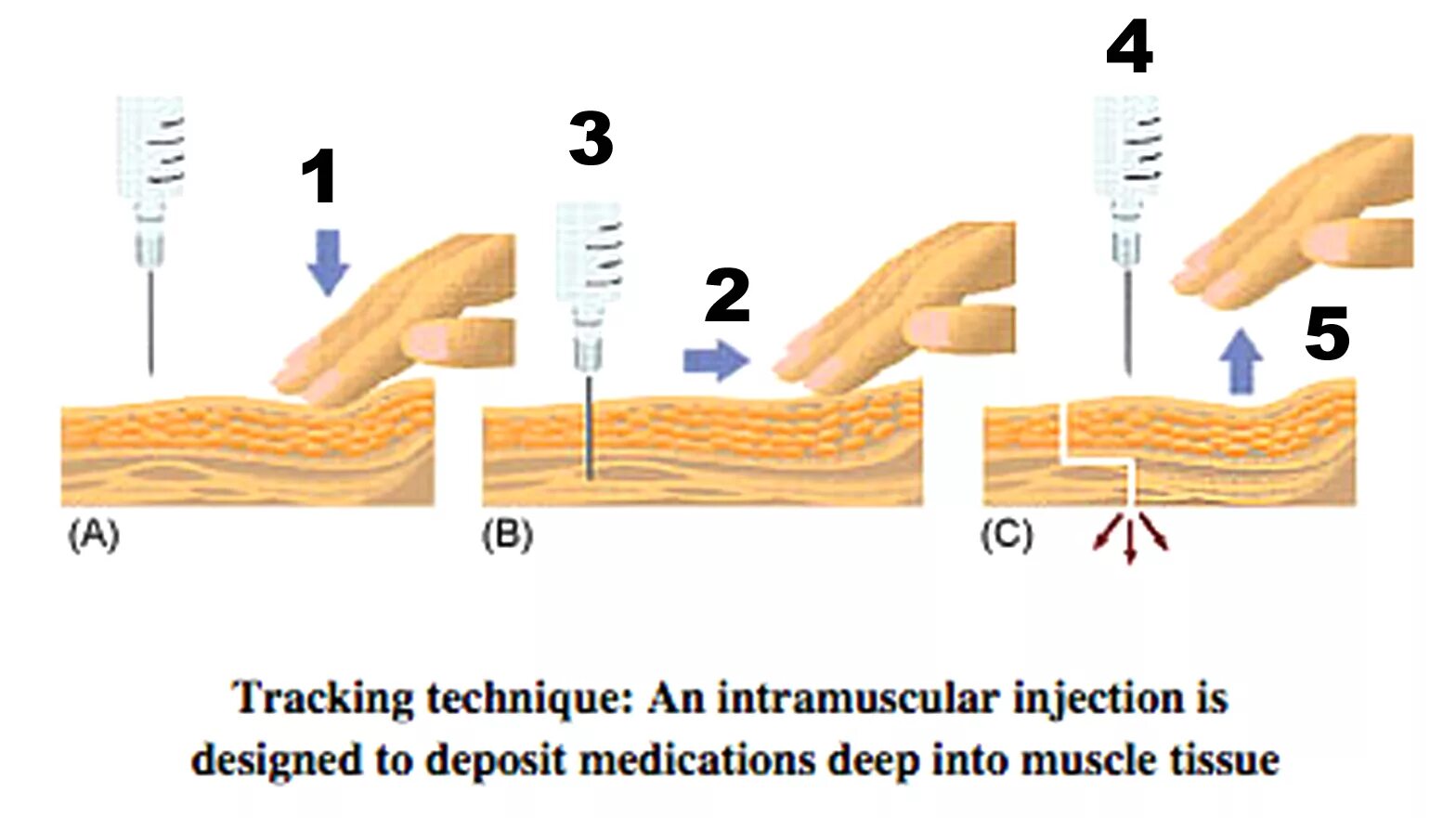 1

(A)

3

2

(B)

4

5

(C)

Tracking technique: An intramuscular injection is designed to deposit medications deep into muscle tissue