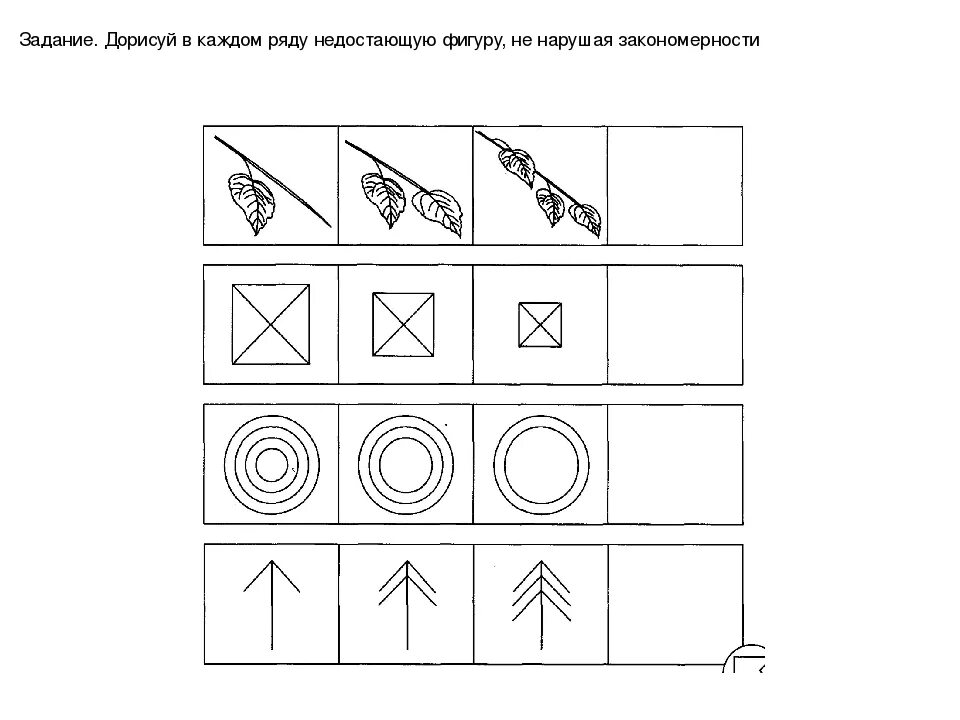 Задание. Дорисуй в каждом ряду недостающую фигуру, не нарушая закономерности