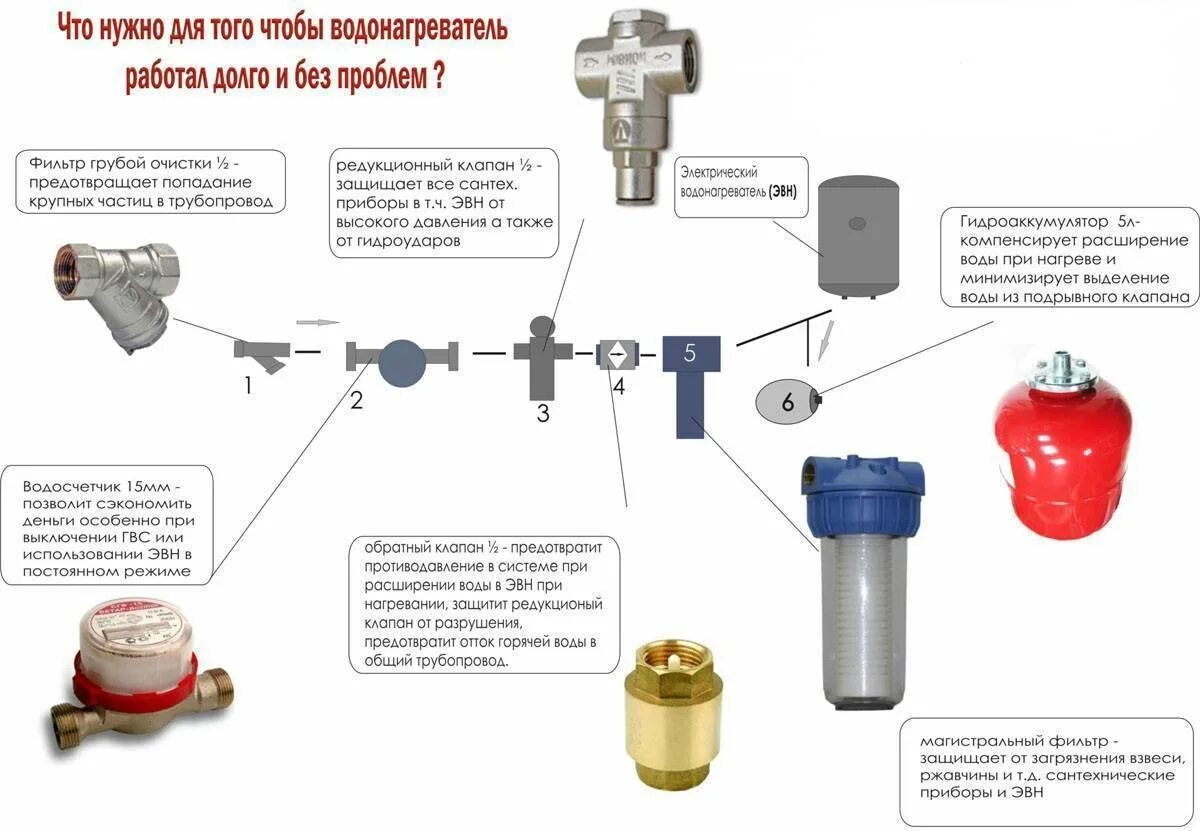 Что нужно для того чтобы водонагреватель работал долго и без проблем ?

Фильтр грубой очистки ½ - предотвращает попадание крупных частиц в трубопровод

редукционный клапан ½ - защищает все сантех. приборы в т.ч. ЭВН от высокого давления а также от гидроударов

Электрический водонагреватель (ЭВН)

Гидроаккумулятор 5л- компенсирует расширение воды при нагреве и минимизирует выделение воды из подрывного клапана

1

2

3

4

5

6

Водосчетчик 15мм - позволит сэкономить деньги особенно при выключении ГВС или использовании ЭВН в постоянном режиме

обратный клапан ½ - предотвратит противодавление в системе при расширении воды в ЭВН при нагревании, защитит редукционый клапан от разрушения, предотвратит отток горячей воды в общий трубопровод.

магистральный фильтр - защищает от загрязнения взвеси, ржавчины и т.д. сантехнические приборы и ЭВН