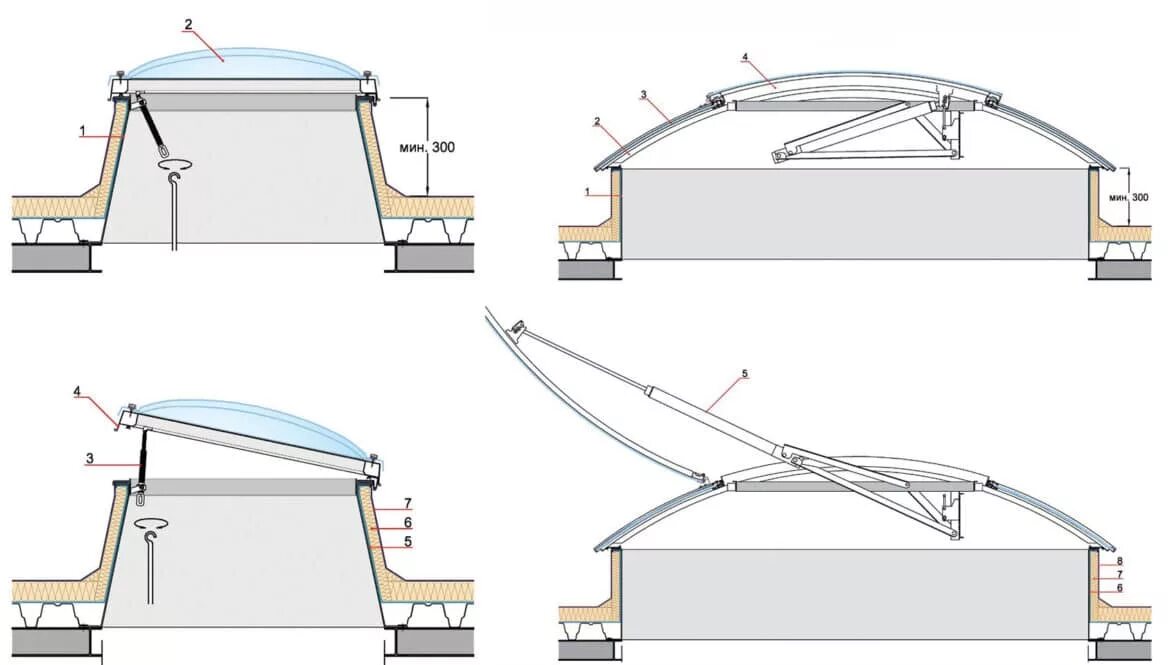 2
1
мин. 300
4
3
2
1
мин. 300
4
3
7
6
5
5
8
7
6