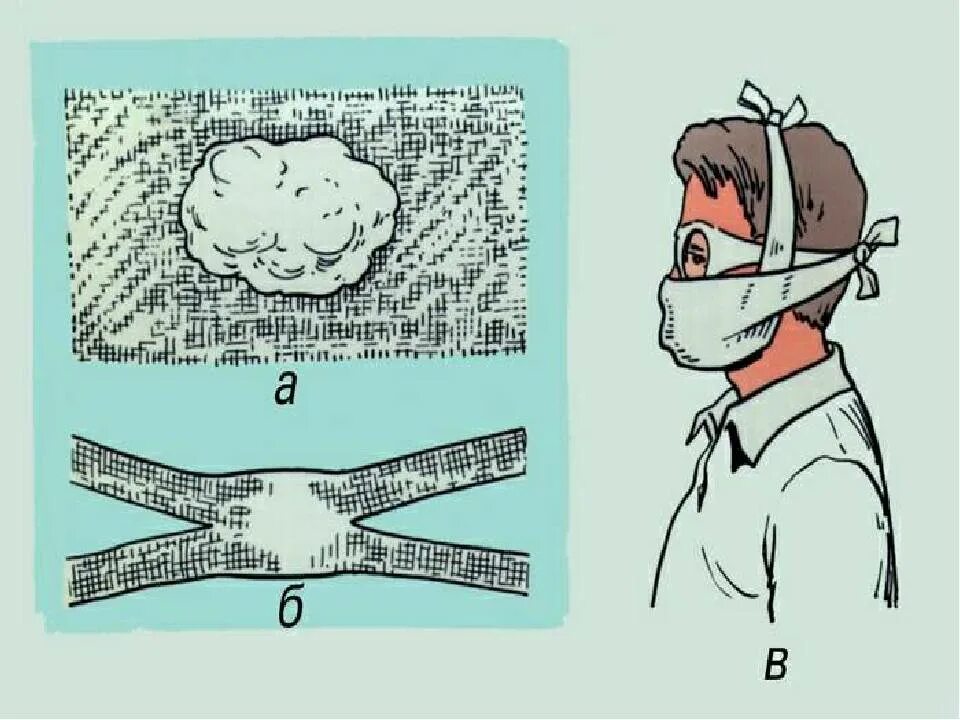 а

б

в