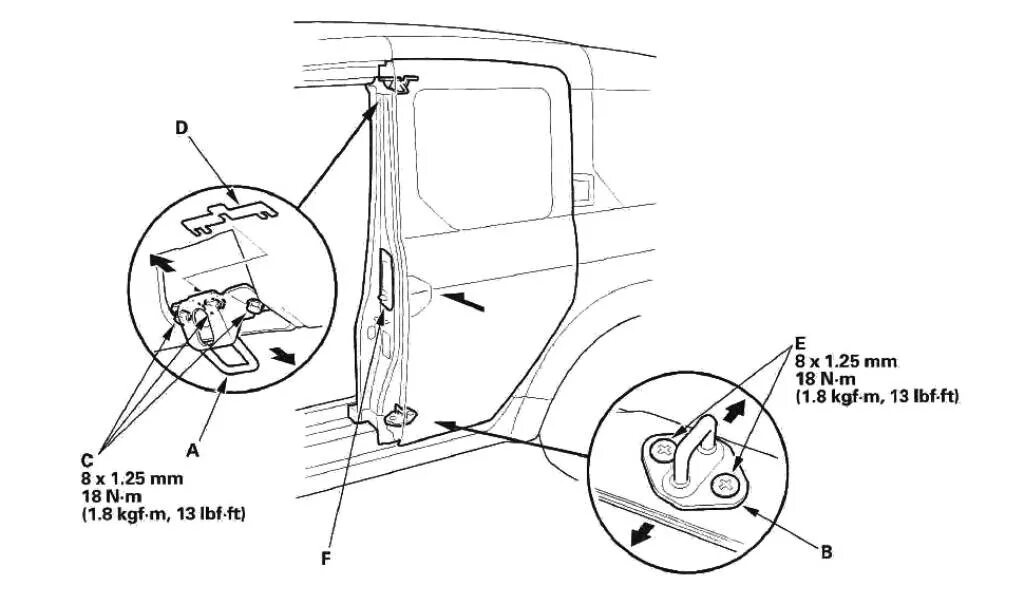 D

E
8 x 1.25 mm
18 N·m
(1.8 kgf·m, 13 lbf·ft)

C
8 x 1.25 mm
18 N·m
(1.8 kgf·m, 13 lbf·ft)

A

F

B