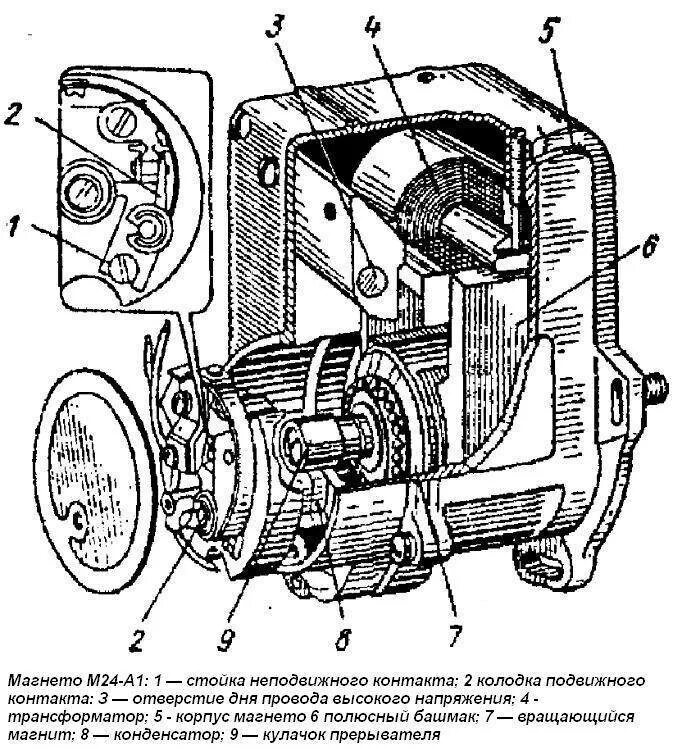 3
4
5
2
1
6
2
9
8
7

Магнето М24-А1: 1 — стойка неподвижного контакта; 2 колодка подвижного контакта: 3 — отверстие дня провода высокого напряжения; 4 - трансформатор; 5 - корпус магнето 6 полюсный башмак; 7 — вращающийся магнит; 8 — конденсатор; 9 — кулачок прерывателя