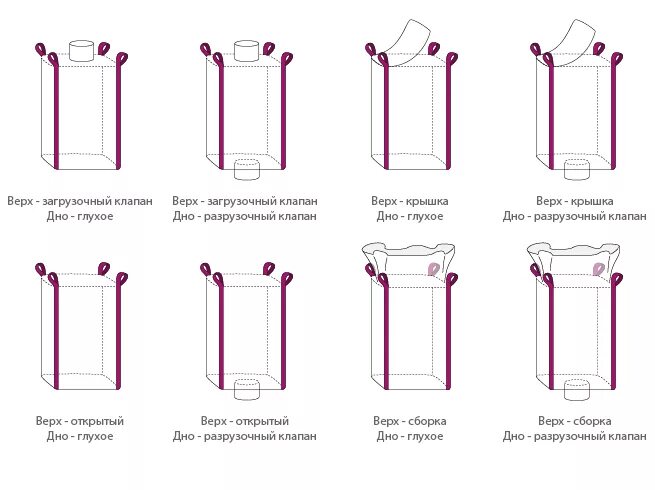 Верх - загрузочный клапан
Дно - глухое

Верх - загрузочный клапан
Дно - разрузочный клапан

Верх - крышка
Дно - глухое

Верх - крышка
Дно - разрузочный клапан

Верх - открытый
Дно - глухое

Верх - открытый
Дно - разрузочный клапан

Верх - сборка
Дно - глухое

Верх - сборка
Дно - разрузочный клапан