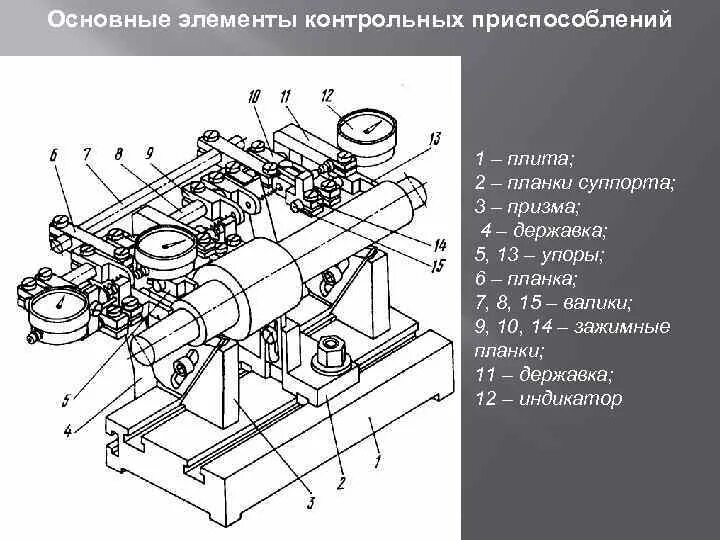 Основные элементы контрольных приспособлений

10
11
12
13
6
7
8
9
14
15
5
4
3
2
1

1 – плита;
2 – планки суппорта;
3 – призма;
4 – державка;
5, 13 – упоры;
6 – планка;
7, 8, 15 – валики;
9, 10, 14 – зажимные планки;
11 – державка;
12 – индикатор