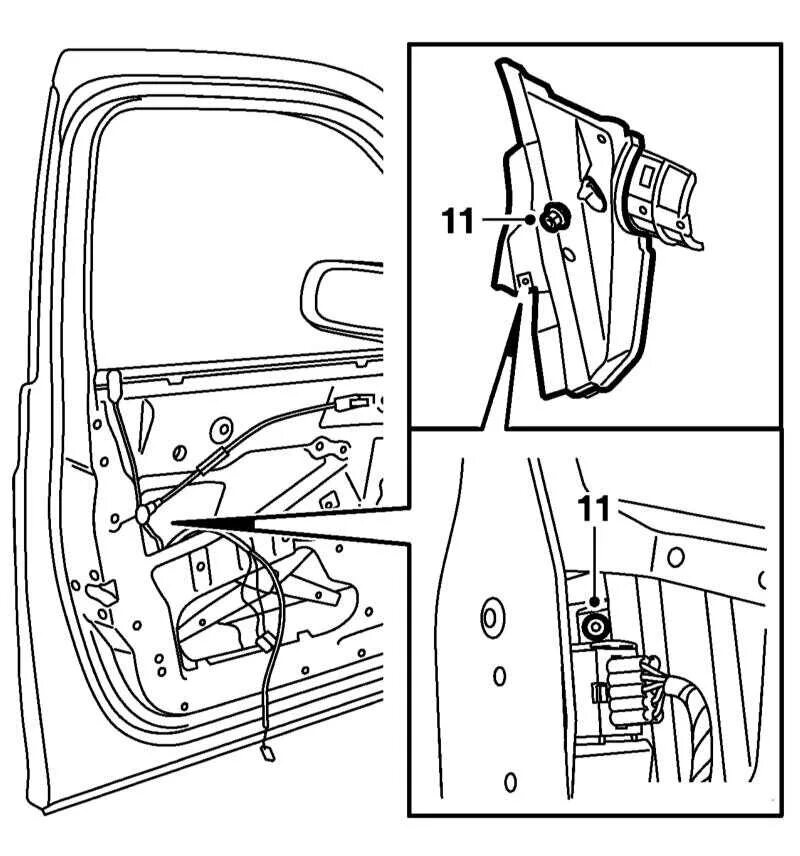 11

11