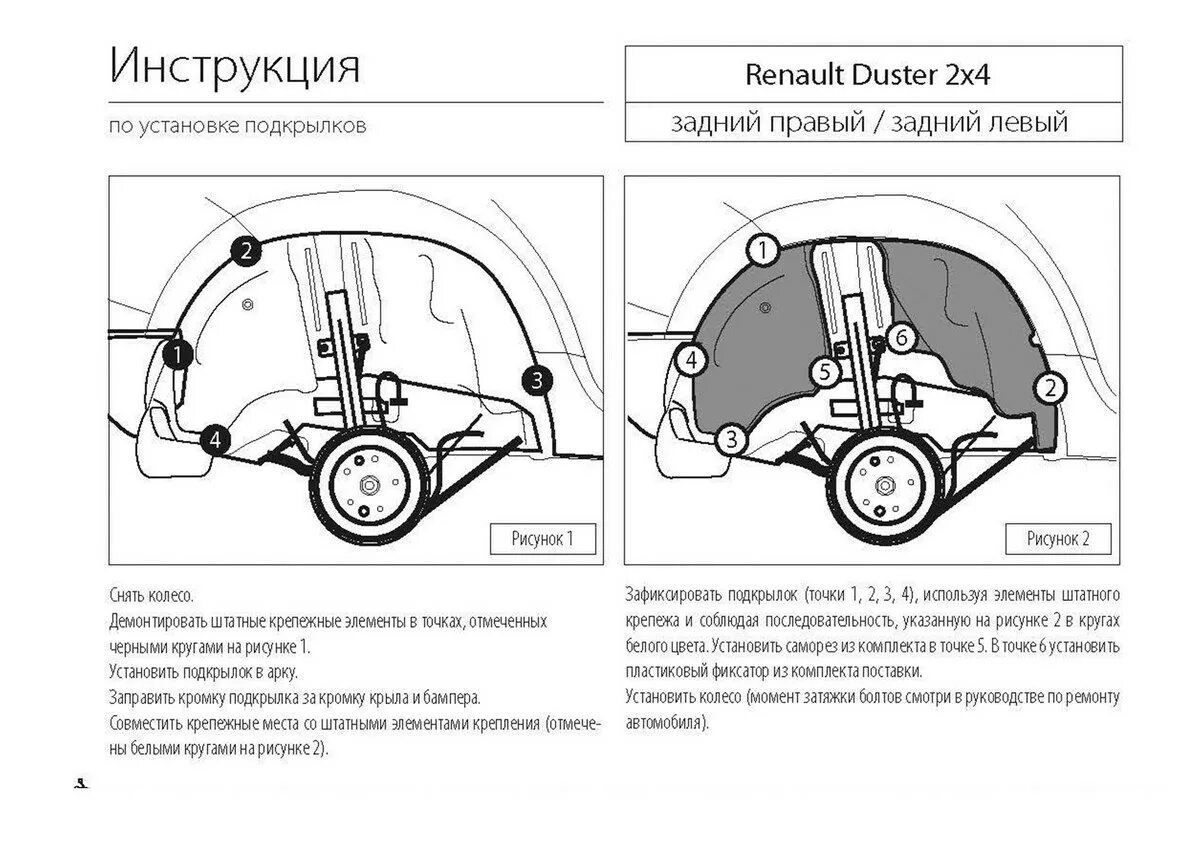 Инструкция

по установке подкрылков

Renault Duster 2x4

задний правый / задний левый

2
1
3
4
Рисунок 1

1
4
5
6
2
3
Рисунок 2

Снять колесо.
Демонтировать штатные крепежные элементы в точках, отмеченных черными кругами на рисунке 1.
Установить подкрылок в арку.
Заправить кромку подкрылка за кромку крыла и бампера.
Совместить крепежные места со штатными элементами крепления (отмечены белыми кругами на рисунке 2).

Зафиксировать подкрылок (точки 1, 2, 3, 4), используя элементы штатного крепежа и соблюдая последовательность, указанную на рисунке 2 в кругах белого цвета. Установить саморез из комплекта в точке 5. В точке 6 установить пластиковый фиксатор из комплекта поставки.
Установить колесо (момент затяжки болтов смотри в руководстве по ремонту автомобиля).