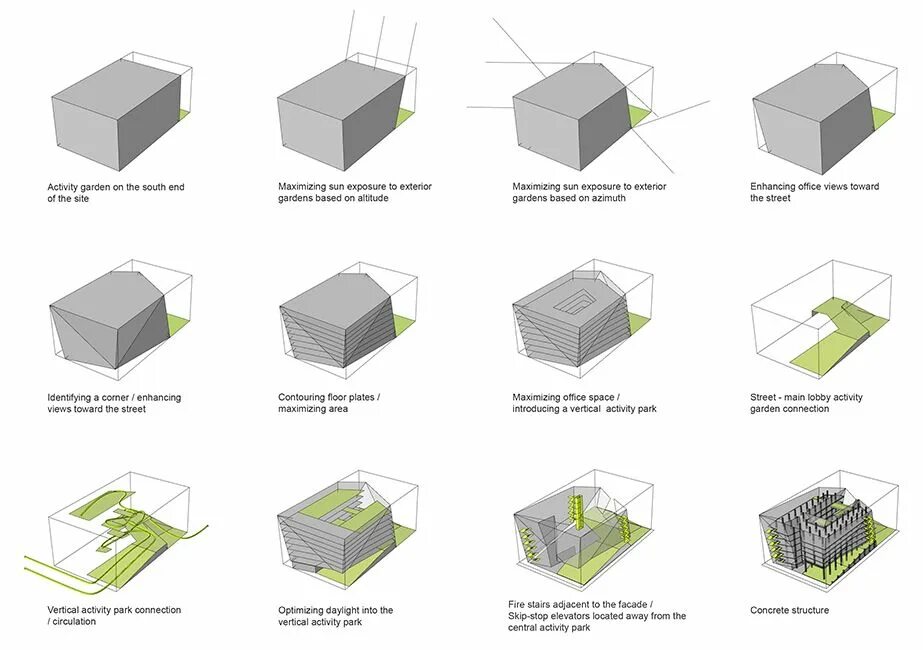 Activity garden on the south end of the site

Maximizing sun exposure to exterior gardens based on altitude

Maximizing sun exposure to exterior gardens based on azimuth

Enhancing office views toward the street

Identifying a corner / enhancing views toward the street

Contouring floor plates / maximizing area

Maximizing office space / introducing a vertical activity park

Street - main lobby activity garden connection

Vertical activity park connection / circulation

Optimizing daylight into the vertical activity park

Fire stairs adjacent to the facade / Skip-stop elevators located away from the central activity park

Concrete structure