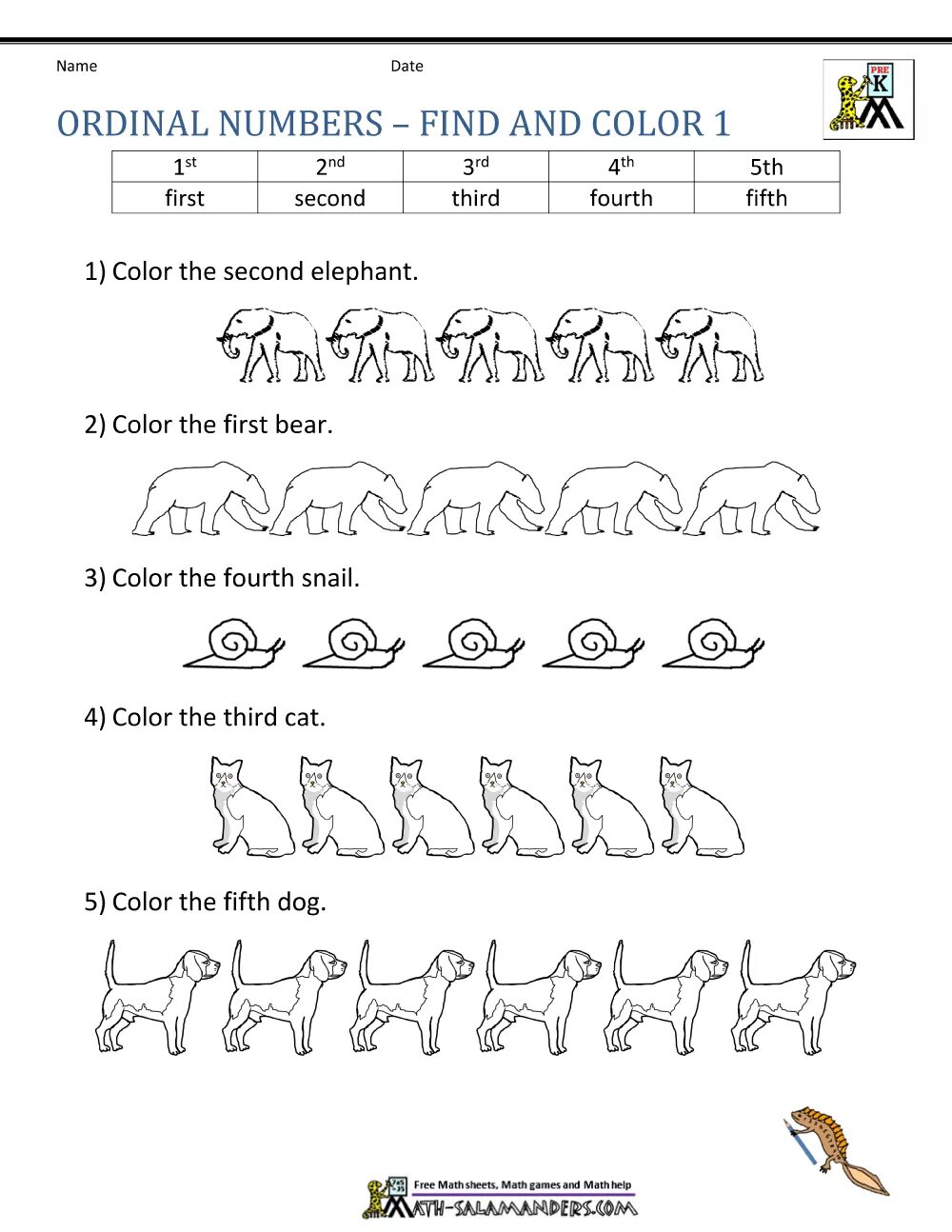 Name

Date

PRE K

ORDINAL NUMBERS – FIND AND COLOR 1

| $1^{st}$ | $2^{nd}$ | $3^{rd}$ | $4^{th}$ | 5th |
|---|---|---|---|---|
| first | second | third | fourth | fifth |

1) Color the second elephant.

2) Color the first bear.

3) Color the fourth snail.

4) Color the third cat.

5) Color the fifth dog.

Free Math sheets, Math games and Math help
MATH-SALAMANDERS.COM