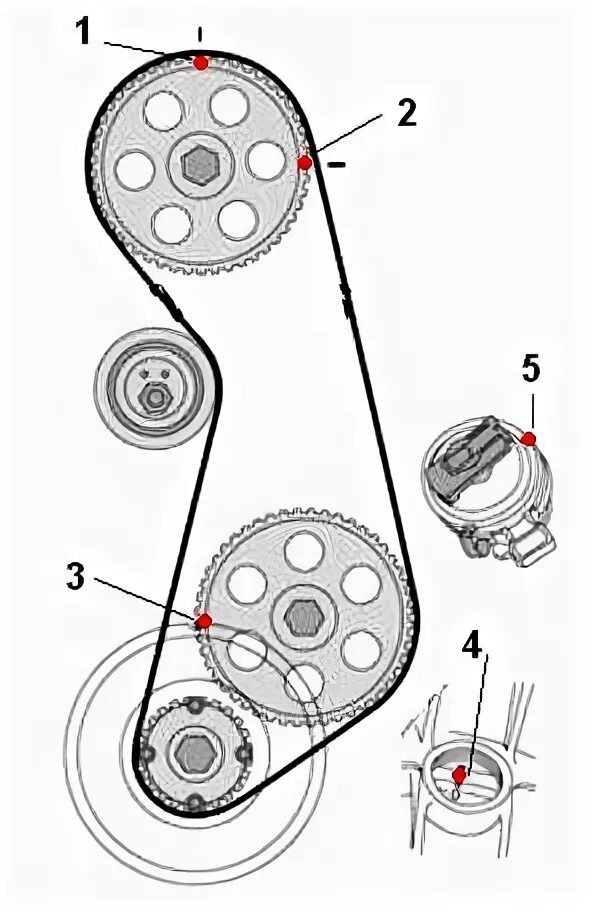 1
2
5
3
4