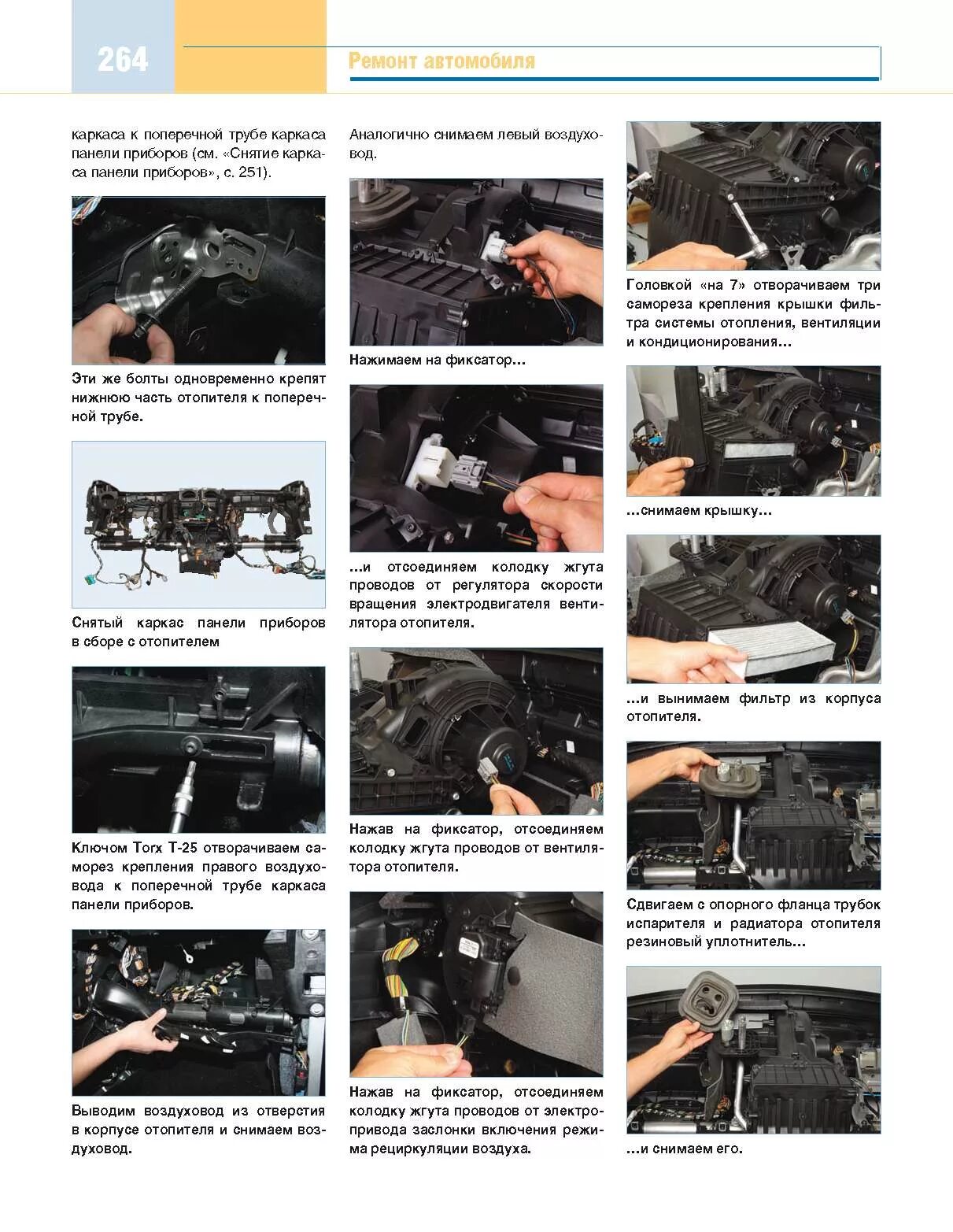 264

Ремонт автомобиля

каркаса к поперечной трубе каркаса панели приборов (см. «Снятие каркаса панели приборов», с. 251).

Эти же болты одновременно крепят нижнюю часть отопителя к поперечной трубе.

Снятый каркас панели приборов в сборе с отопителем

Ключом Torx T-25 отворачиваем саморез крепления правого воздуховода к поперечной трубе каркаса панели приборов.

Выводим воздуховод из отверстия в корпусе отопителя и снимаем воздуховод.

Аналогично снимаем левый воздуховод.

Нажимаем на фиксатор…

…и отсоединяем колодку жгута проводов от регулятора скорости вращения электродвигателя вентилятора отопителя.

Нажав на фиксатор, отсоединяем колодку жгута проводов от вентилятора отопителя.

Нажав на фиксатор, отсоединяем колодку жгута проводов от электропривода заслонки включения режима рециркуляции воздуха.

Головкой «на 7» отворачиваем три самореза крепления крышки фильтра системы отопления, вентиляции и кондиционирования…

…снимаем крышку…

…и вынимаем фильтр из корпуса отопителя.

Сдвигаем с опорного фланца трубок испарителя и радиатора отопителя резиновый уплотнитель…

…и снимаем его.