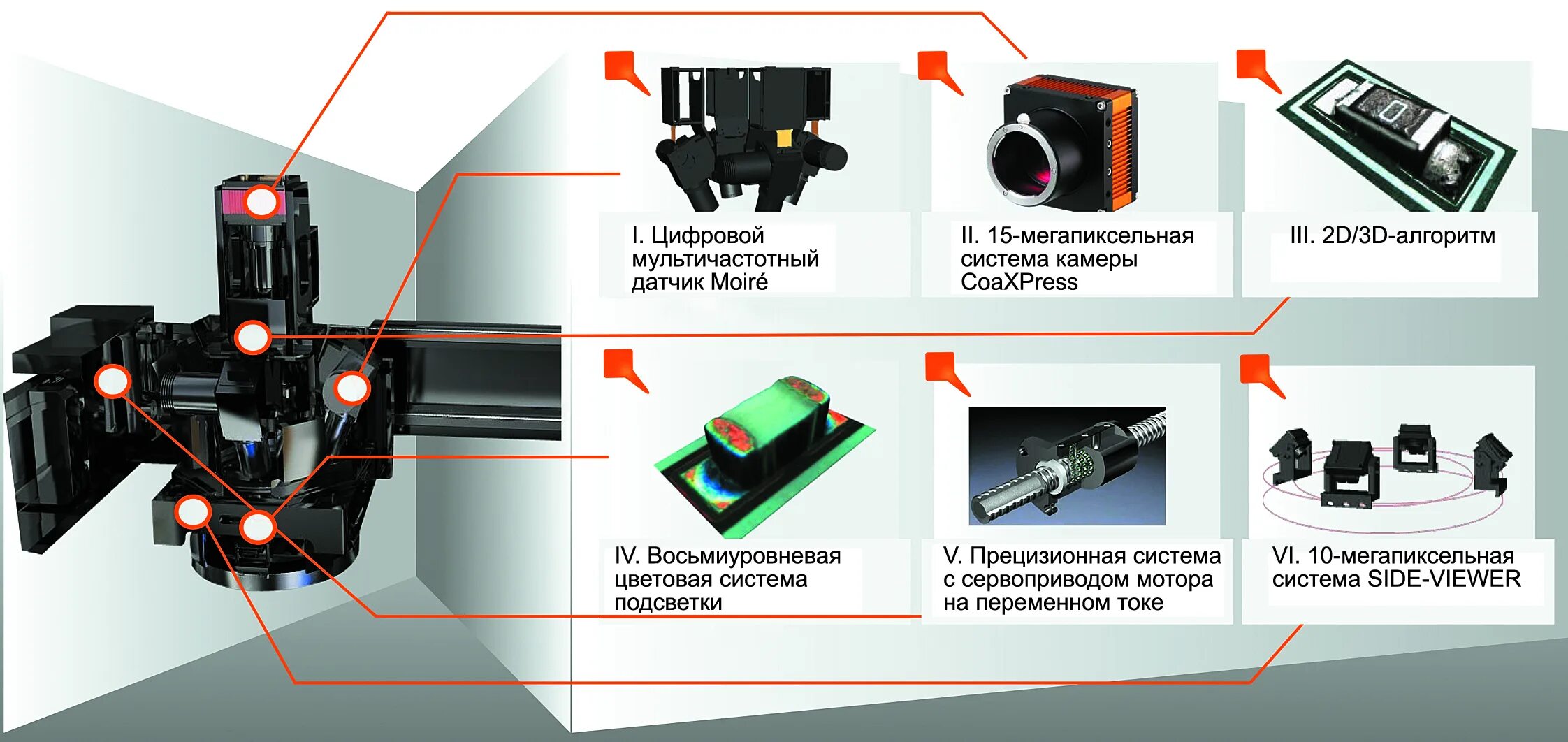 I. Цифровой мультичастотный датчик Moiré

II. 15-мегапиксельная система камеры CoaXPress

III. 2D/3D-алгоритм

IV. Восьмиуровневая цветовая система подсветки

V. Прецизионная система с сервоприводом мотора на переменном токе

VI. 10-мегапиксельная система SIDE-VIEWER