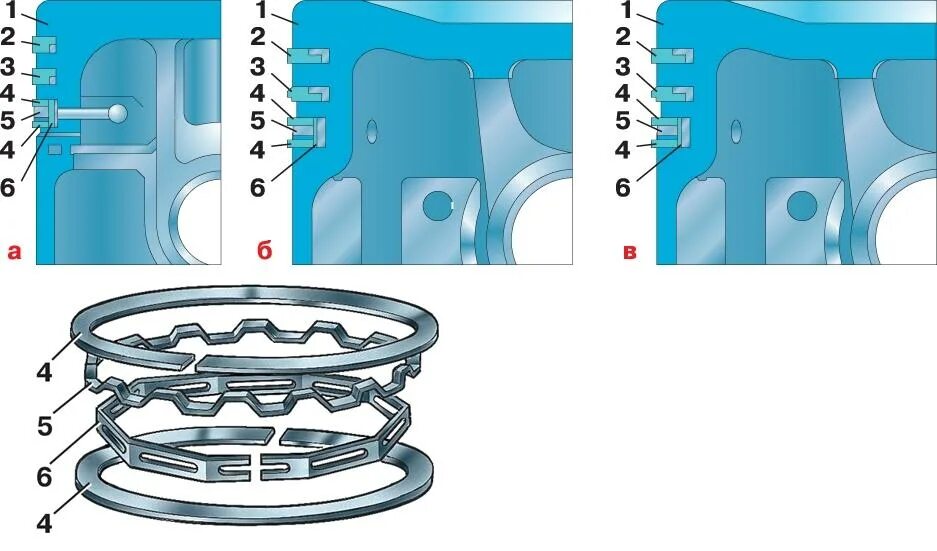 1
2
3
4
5
4
6
а

1
2
3
4
5
4
6
б

1
2
3
4
5
4
6
в

4
5
6
4