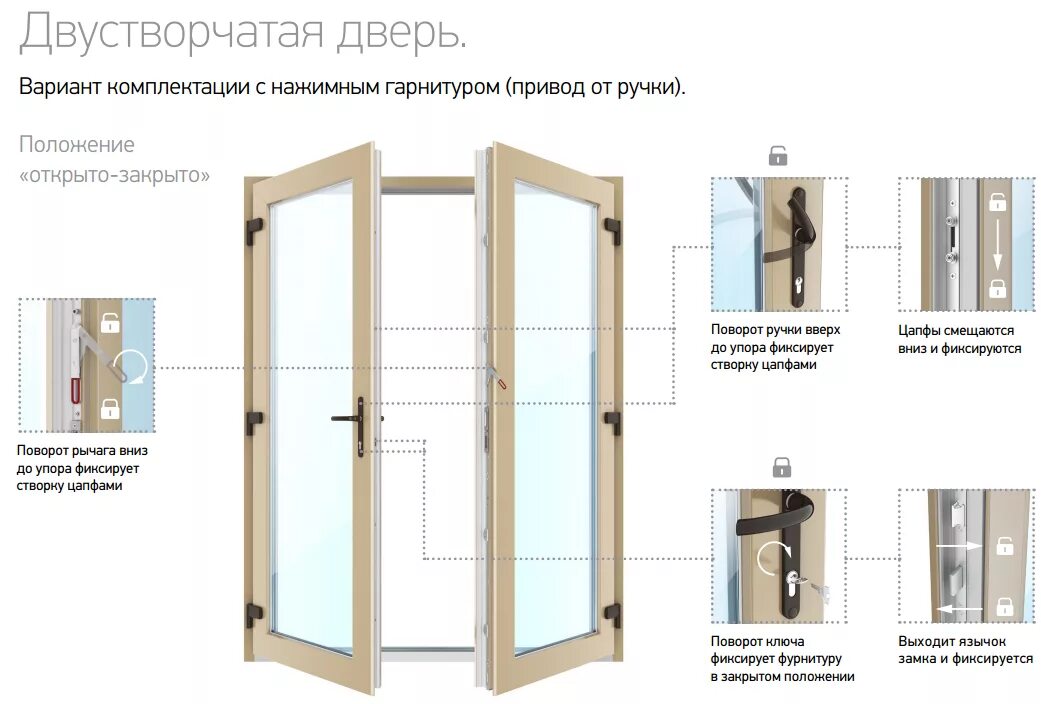 Двустворчатая дверь.

Вариант комплектации с нажимным гарнитуром (привод от ручки).

Положение «открыто-закрыто»

Поворот рычага вниз до упора фиксирует створку цапфами

Поворот ручки вверх до упора фиксирует створку цапфами

Цапфы смещаются вниз и фиксируются

Поворот ключа фиксирует фурнитуру в закрытом положении

Выходит язычок замка и фиксируется