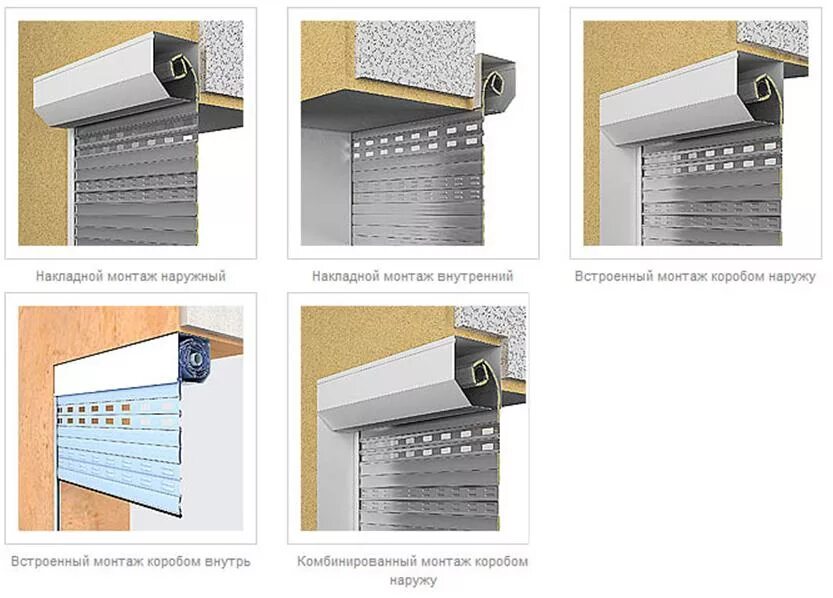 Накладной монтаж наружный

Накладной монтаж внутренний

Встроенный монтаж коробом наружу

Встроенный монтаж коробом внутрь

Комбинированный монтаж коробом наружу