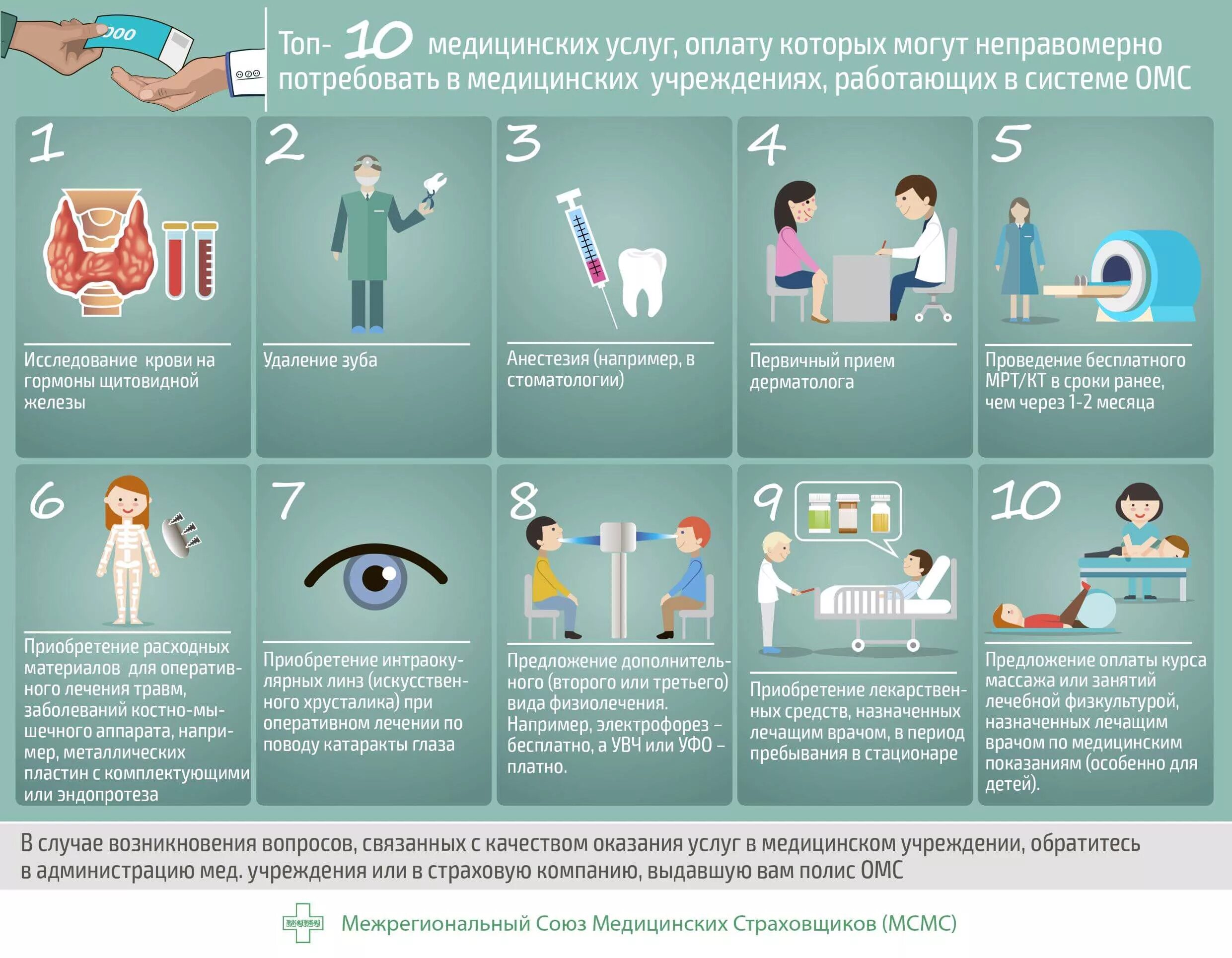 000

Топ- 10 медицинских услуг, оплату которых могут неправомерно потребовать в медицинских учреждениях, работающих в системе ОМС

1

Исследование крови на гормоны щитовидной железы

2

Удаление зуба

3

Анестезия (например, в стоматологии)

4

Первичный прием дерматолога

5

Проведение бесплатного МРТ/КТ в сроки ранее, чем через 1-2 месяца

6

Приобретение расходных материалов для оперативного лечения травм, заболеваний костно-мышечного аппарата, например, металлических пластин с комплектующими или эндопротеза

7

Приобретение интраокулярных линз (искусственного хрусталика) при оперативном лечении по поводу катаракты глаза

8

Предложение дополнительного (второго или третьего) вида физиолечения. Например, электрофорез – бесплатно, а УВЧ или УФО – платно.

9

Приобретение лекарственных средств, назначенных лечащим врачом, в период пребывания в стационаре

10

Предложение оплаты курса массажа или занятий лечебной физкультурой, назначенных лечащим врачом по медицинским показаниям (особенно для детей).

В случае возникновения вопросов, связанных с качеством оказания услуг в медицинском учреждении, обратитесь в администрацию мед. учреждения или в страховую компанию, выдавшую вам полис ОМС

МСМС

Межрегиональный Союз Медицинских Страховщиков (МСМС)