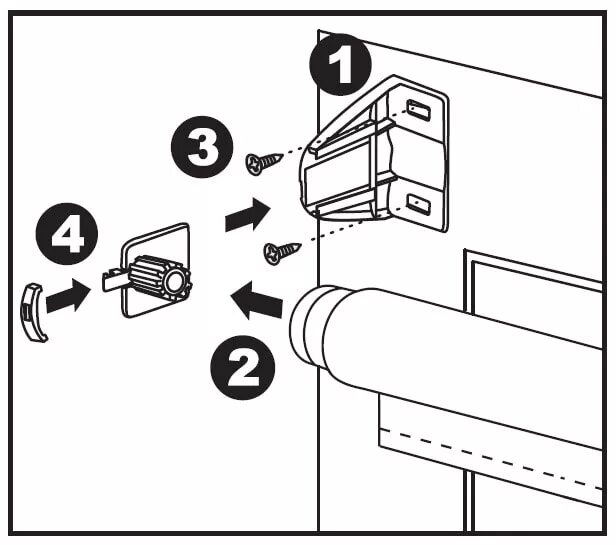 1
3
4
2