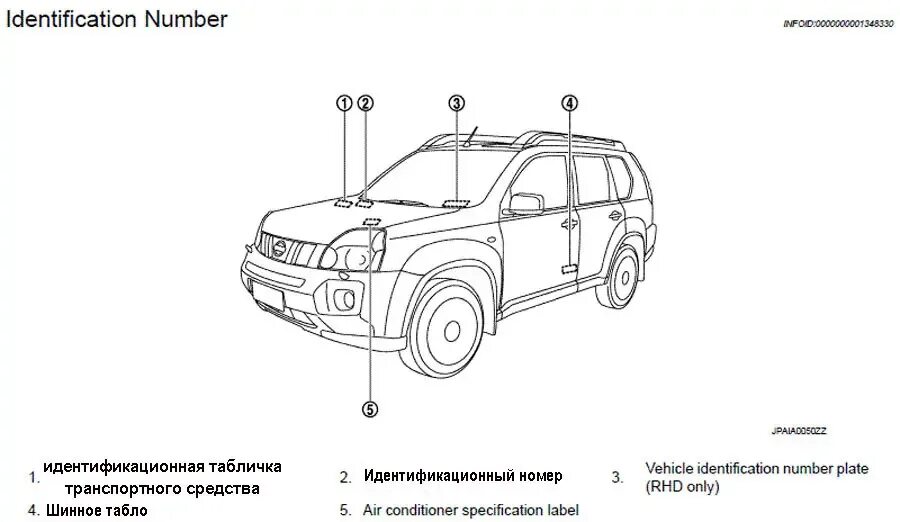 Identification Number

INFOID:0000000001348330

①
②
③
④
⑤

JPAIA0050ZZ

1. идентификационная табличка транспортного средства
2. Идентификационный номер
3. Vehicle identification number plate (RHD only)
4. Шинное табло
5. Air conditioner specification label