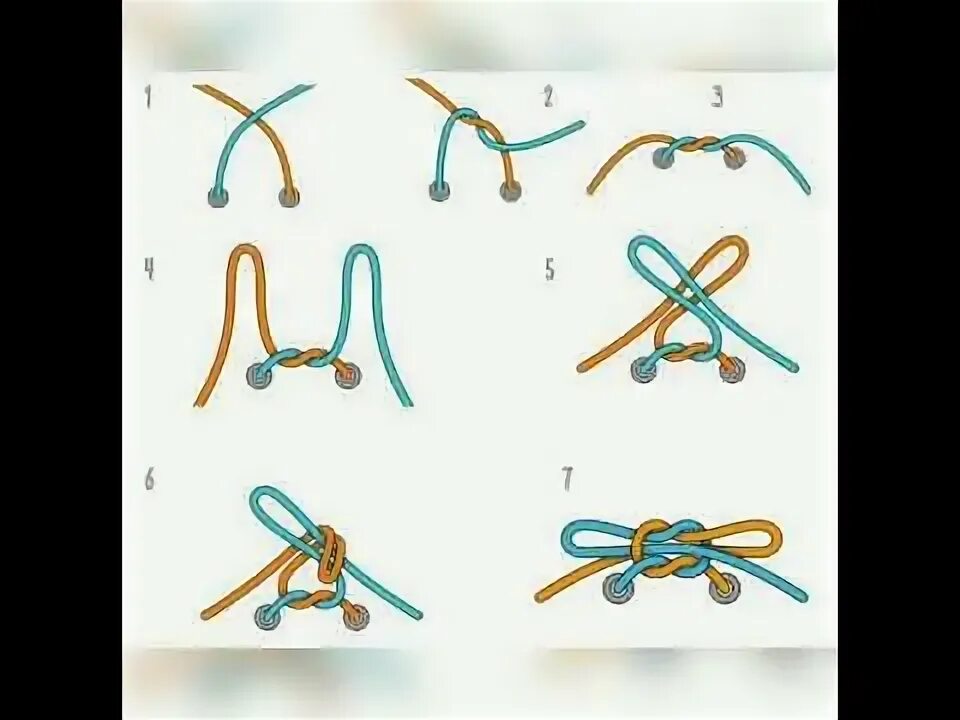 1
2
3
4
5
6
7