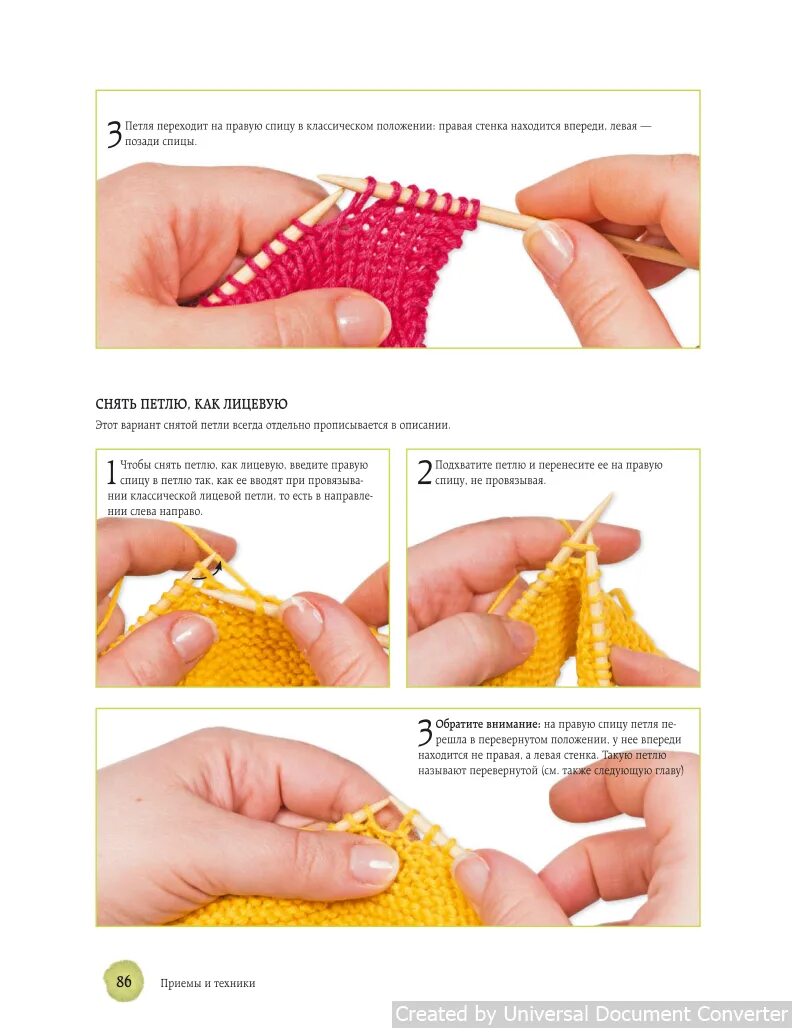 3 Петля переходит на правую спицу в классическом положении: правая стенка находится впереди, левая — позади спицы.

СНЯТЬ ПЕТЛЮ, КАК ЛИЦЕВУЮ

Этот вариант снятой петли всегда отдельно прописывается в описании.

1 Чтобы снять петлю, как лицевую, введите правую спицу в петлю так, как ее вводят при провязывании классической лицевой петли, то есть в направлении слева направо.

2 Подхватите петлю и перенесите ее на правую спицу, не провязывая.

3 Обратите внимание: на правую спицу петля перешла в перевернутом положении, у нее впереди находится не правая, а левая стенка. Такую петлю называют перевернутой (см. также следующую главу)

86 Приемы и техники

Created by Universal Document Converter