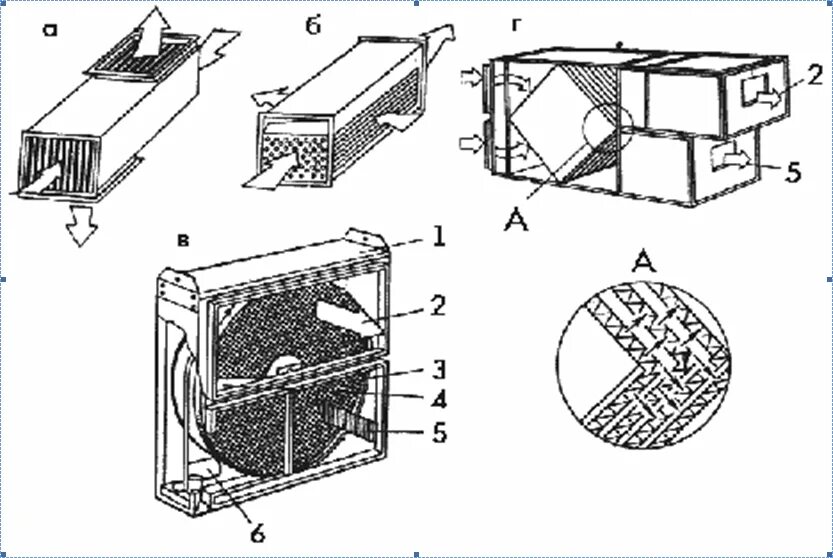 а
б
г
2
5
А
в
1
2
3
4
5
6
А