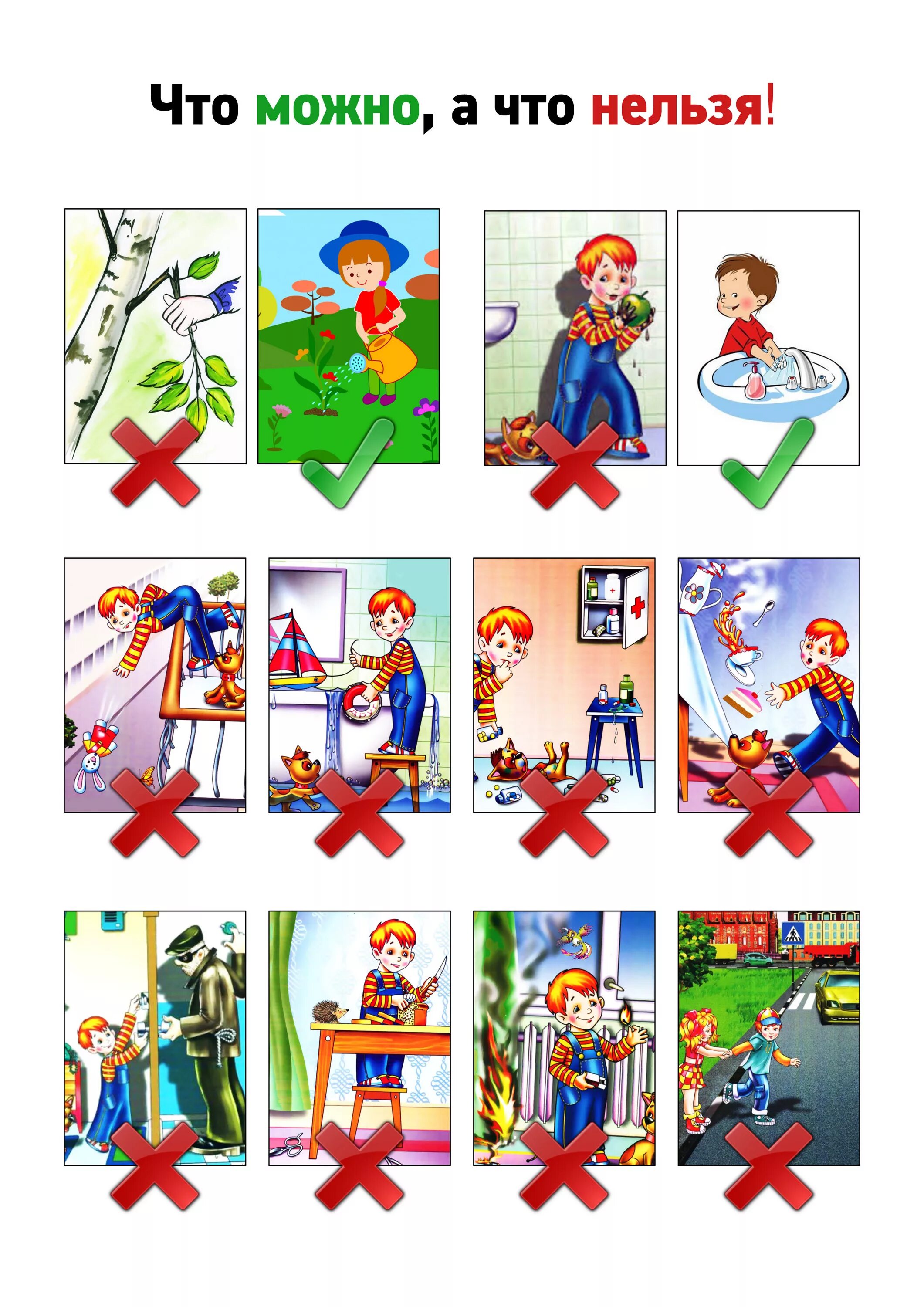 Что можно, а что нельзя!