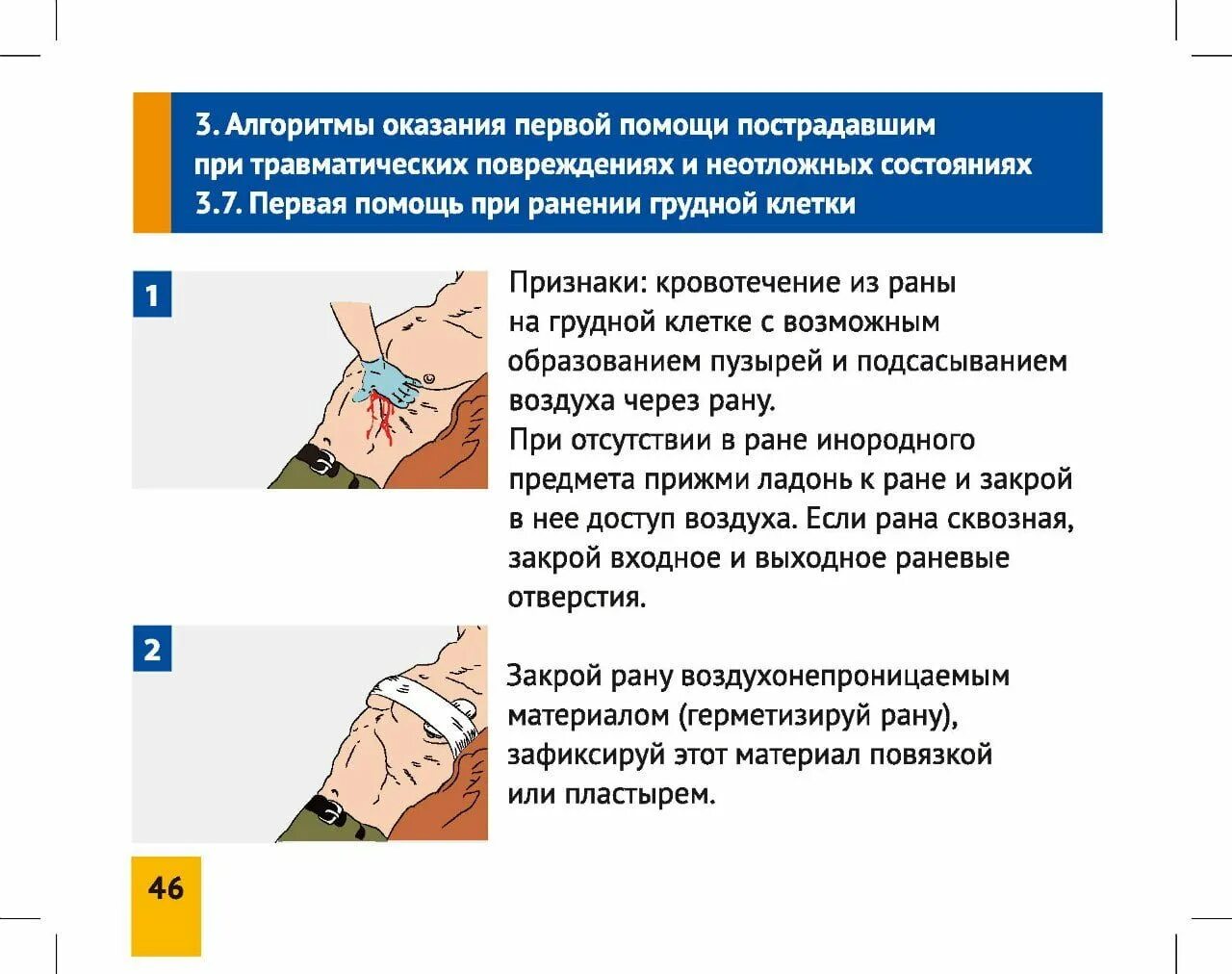 3. Алгоритмы оказания первой помощи пострадавшим при травматических повреждениях и неотложных состояниях
3.7. Первая помощь при ранении грудной клетки

1

Признаки: кровотечение из раны на грудной клетке с возможным образованием пузырей и подсасыванием воздуха через рану.
При отсутствии в ране инородного предмета прижми ладонь к ране и закрой в нее доступ воздуха. Если рана сквозная, закрой входное и выходное раневые отверстия.

2

Закрой рану воздухонепроницаемым материалом (герметизируй рану), зафиксируй этот материал повязкой или пластырем.

46