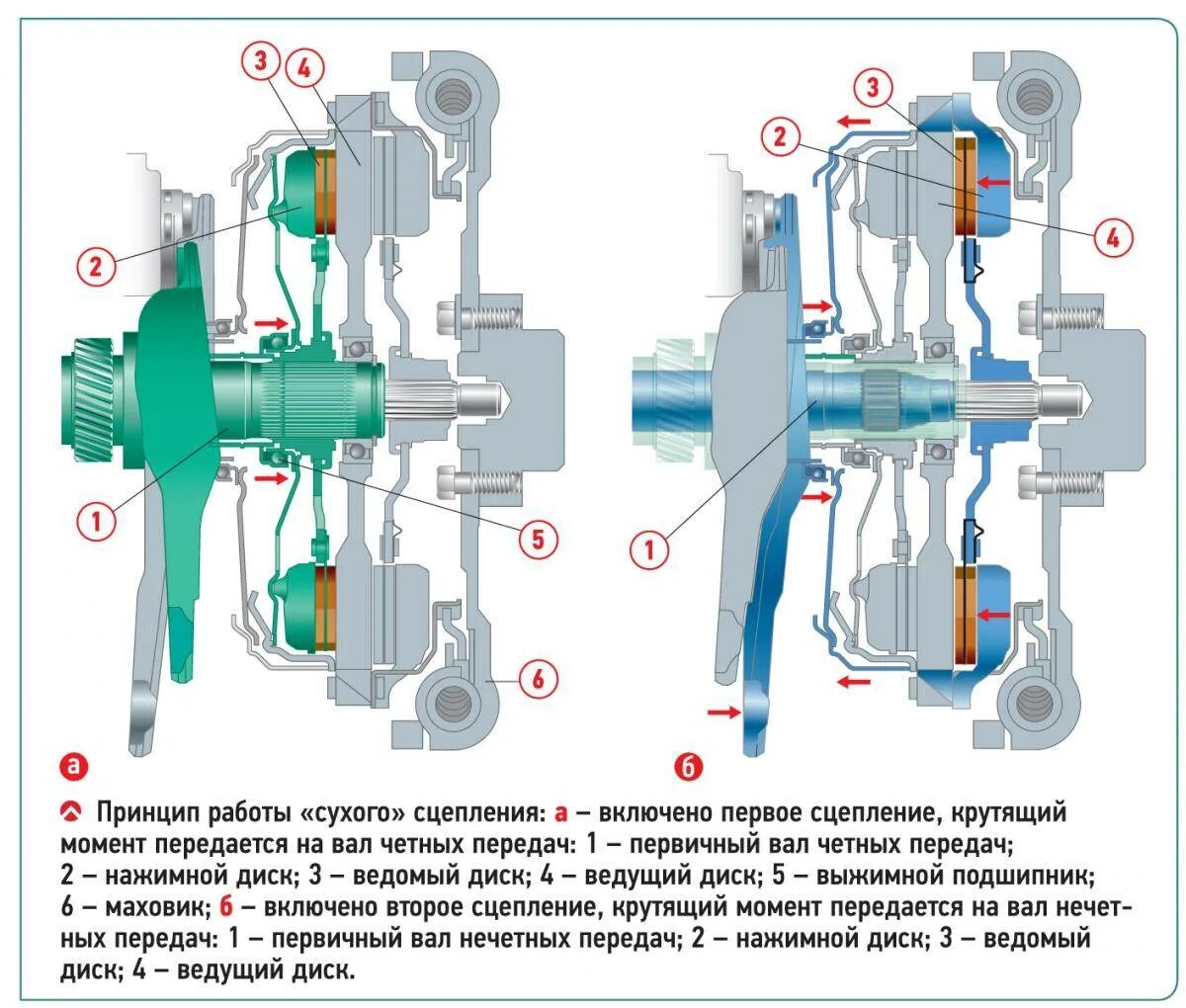 3
4
2
1
5
6
а

3
2
4
1
б

Принцип работы «сухого» сцепления: а – включено первое сцепление, крутящий момент передается на вал четных передач: 1 – первичный вал четных передач; 2 – нажимной диск; 3 – ведомый диск; 4 – ведущий диск; 5 – выжимной подшипник; 6 – маховик; б – включено второе сцепление, крутящий момент передается на вал нечетных передач: 1 – первичный вал нечетных передач; 2 – нажимной диск; 3 – ведомый диск; 4 – ведущий диск.