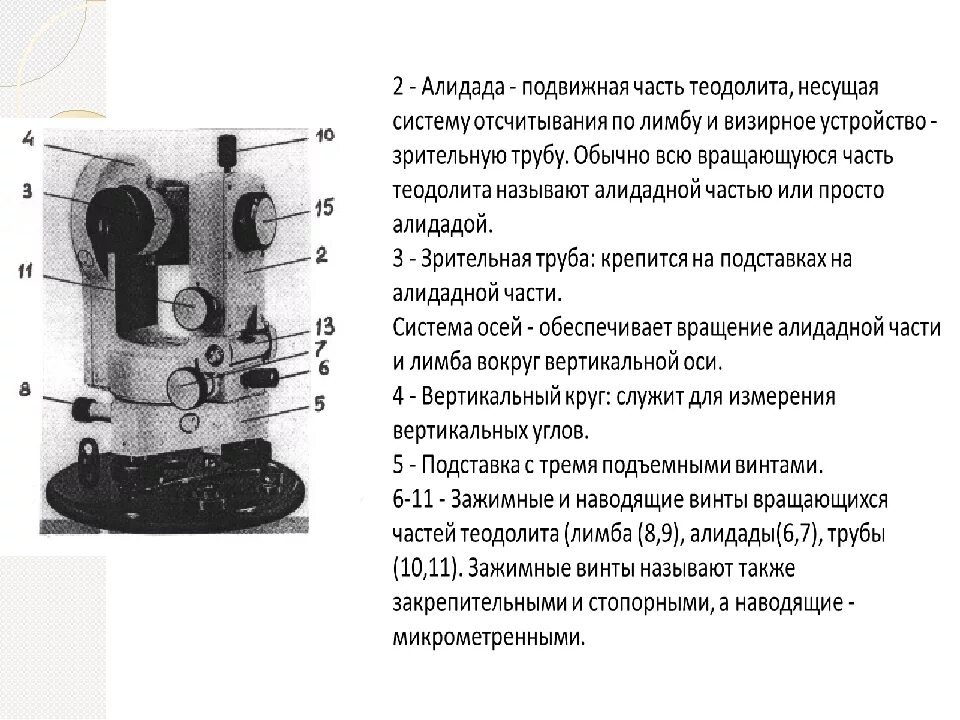 4
3
11
8
10
15
2
13
7
6
5

2 - Алидада - подвижная часть теодолита, несущая систему отсчитывания по лимбу и визирное устройство - зрительную трубу. Обычно всю вращающуюся часть теодолита называют алидадной частью или просто алидадой.
3 - Зрительная труба: крепится на подставках на алидадной части.
Система осей - обеспечивает вращение алидадной части и лимба вокруг вертикальной оси.
4 - Вертикальный круг: служит для измерения вертикальных углов.
5 - Подставка с тремя подъемными винтами.
6-11 - Зажимные и наводящие винты вращающихся частей теодолита (лимба (8,9), алидады(6,7), трубы (10,11). Зажимные винты называют также закрепительными и стопорными, а наводящие - микрометренными.