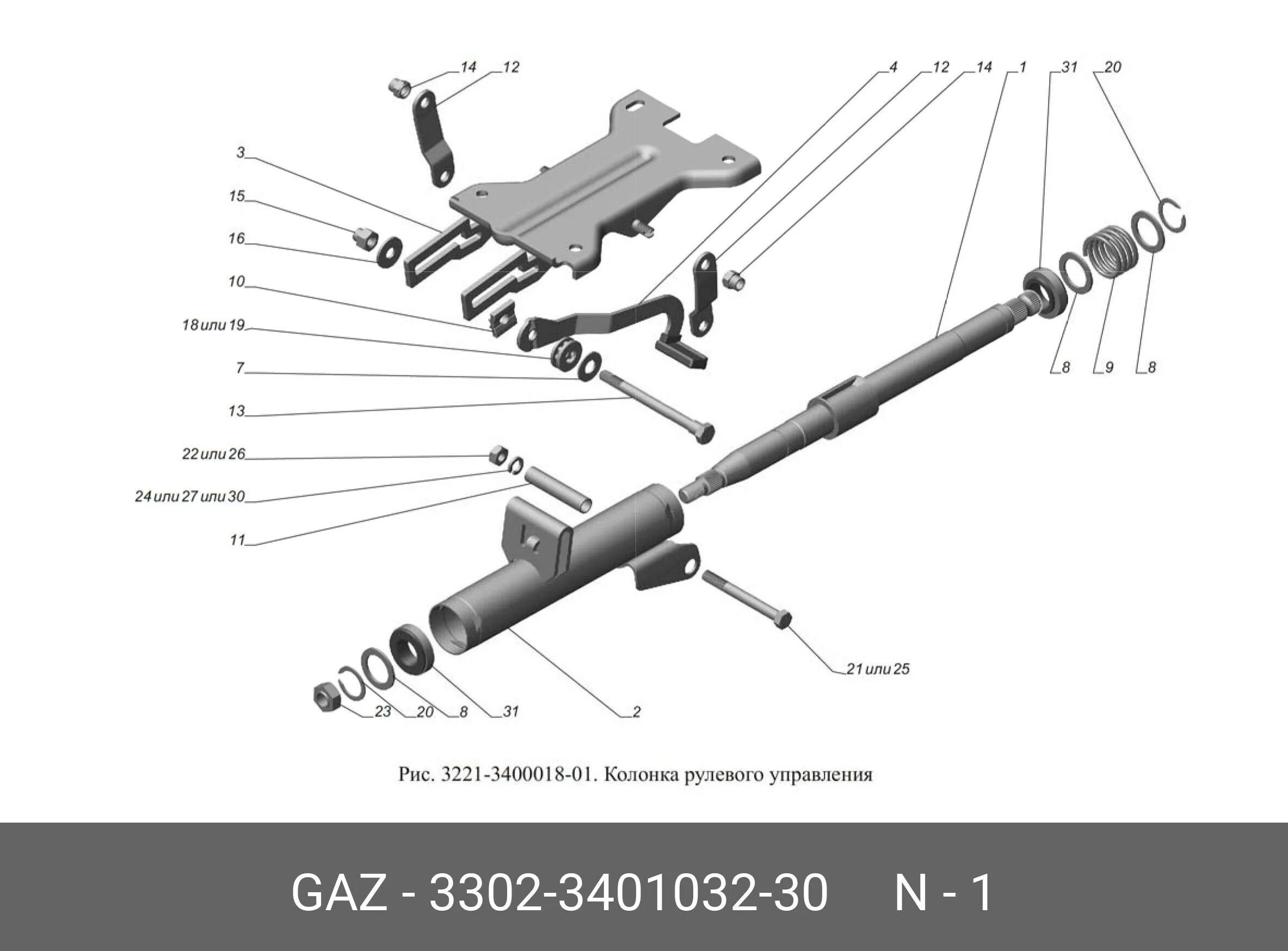 14 12

4 12 14 1 31 20

3

15

16

10

18 или 19

7

13

22 или 26

24 или 27 или 30

11

8 9 8

21 или 25

23 20 8 31 2

Рис. 3221-3400018-01. Колонка рулевого управления

GAZ - 3302-3401032-30 N - 1