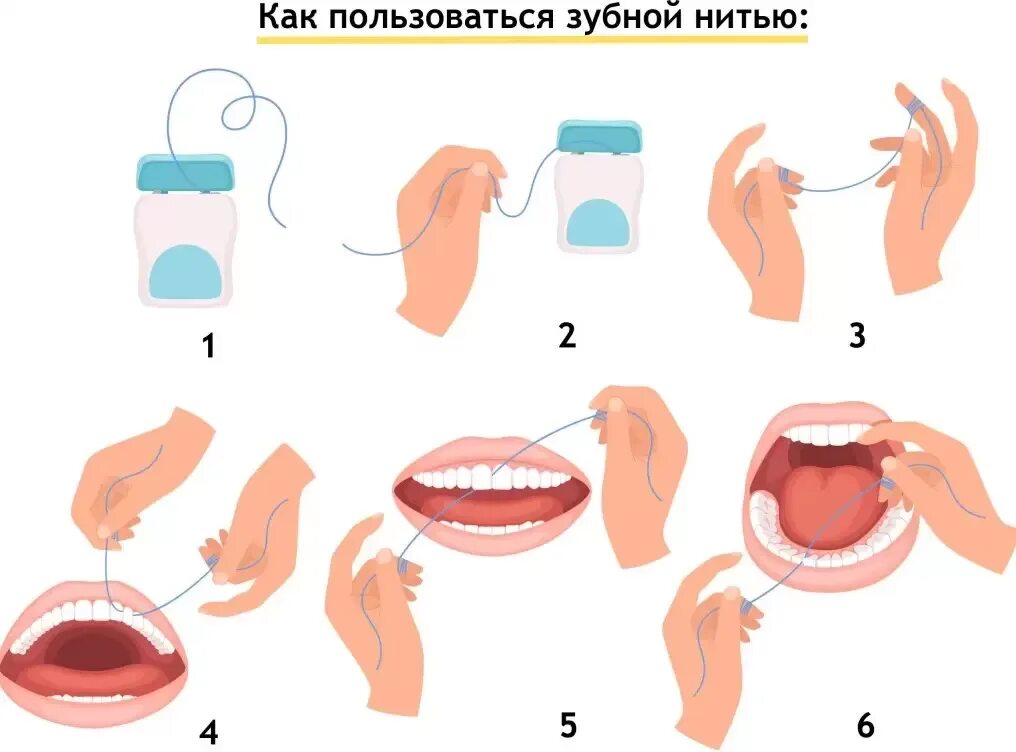 Как пользоваться зубной нитью:

1

2

3

4

5

6