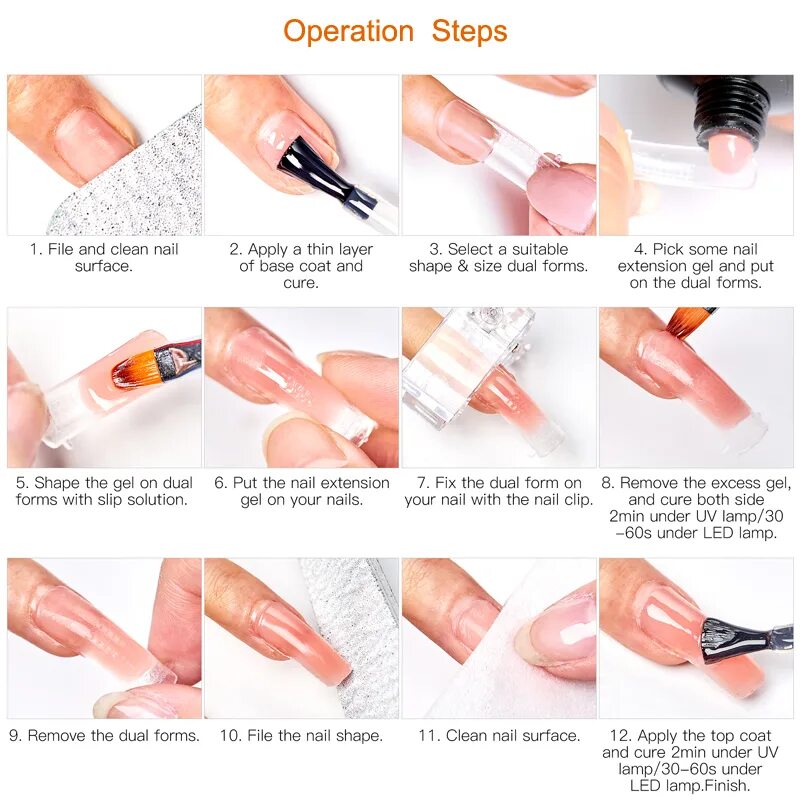 Operation Steps

1. File and clean nail surface.

2. Apply a thin layer of base coat and cure.

3. Select a suitable shape & size dual forms.

4. Pick some nail extension gel and put on the dual forms.

5. Shape the gel on dual forms with slip solution.

6. Put the nail extension gel on your nails.

7. Fix the dual form on your nail with the nail clip.

8. Remove the excess gel, and cure both side 2min under UV lamp/30 -60s under LED lamp.

9. Remove the dual forms.

10. File the nail shape.

11. Clean nail surface.

12. Apply the top coat and cure 2min under UV lamp/30-60s under LED lamp.Finish.