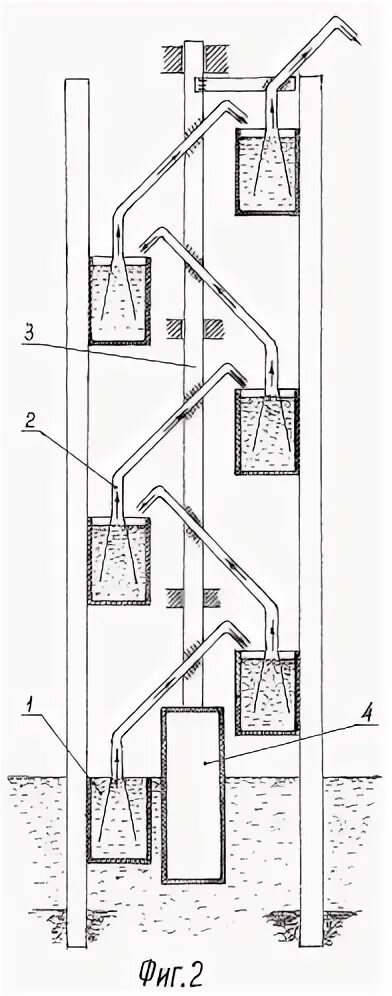 3
2
1
4
Фиг.2