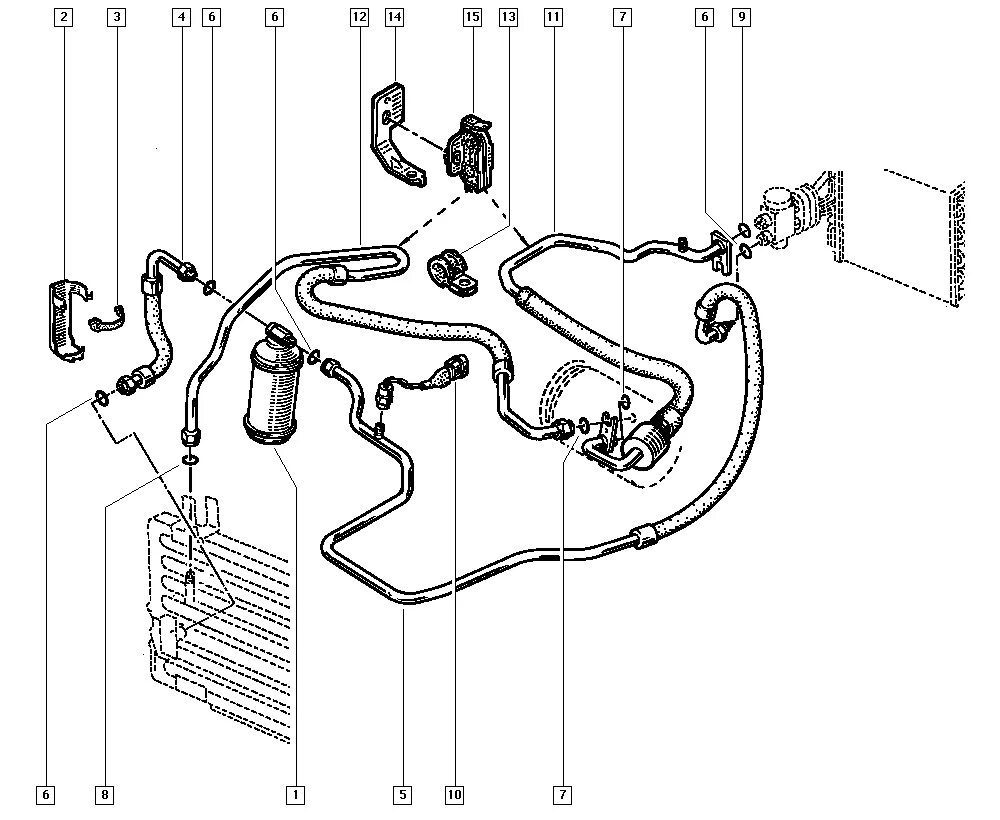 2
3
4
6
6
12
14
15
13
11
7
6
9

6
8
1
5
10
7