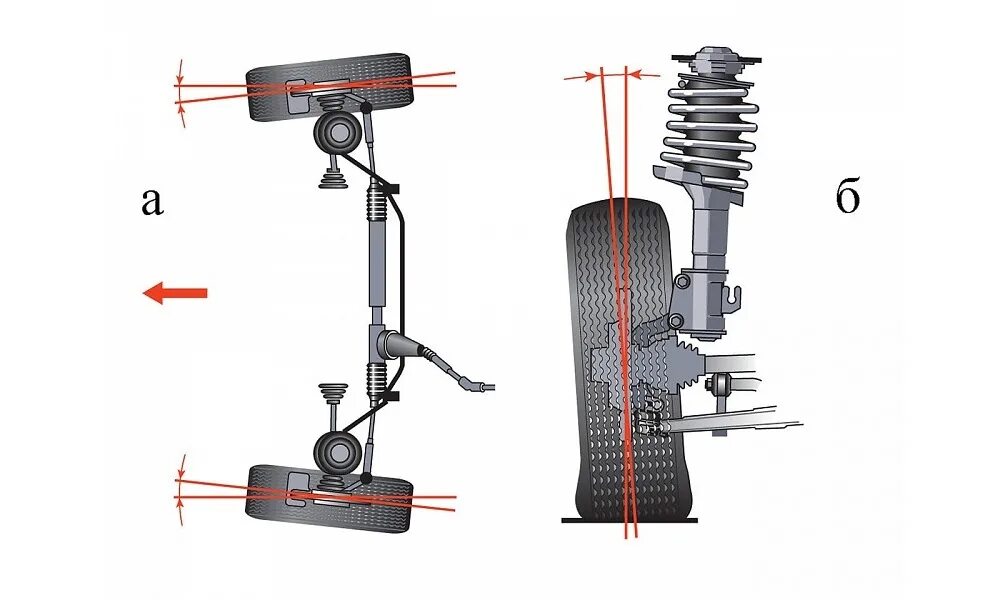 а

б