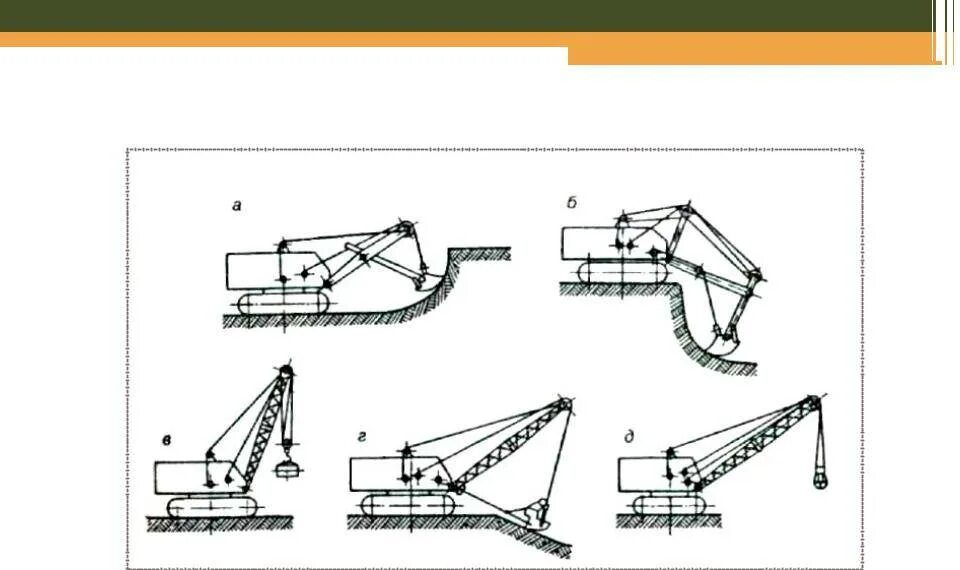 а

б

в

г

д