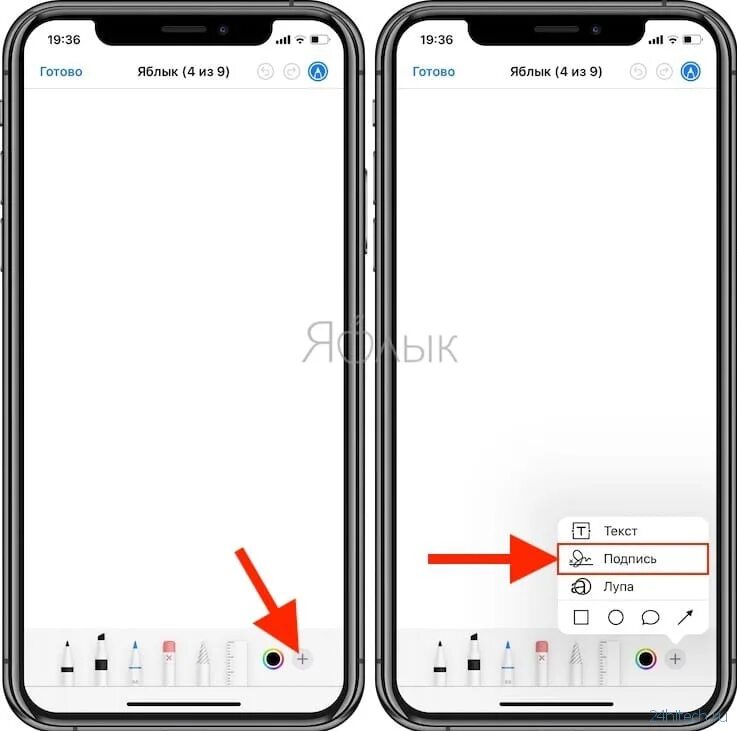 19:36

Готово Яблык (4 из 9)

+

19:36

Готово Яблык (4 из 9)

Яблык

Текст
Подпись
Лупа

+

24hitech.ru