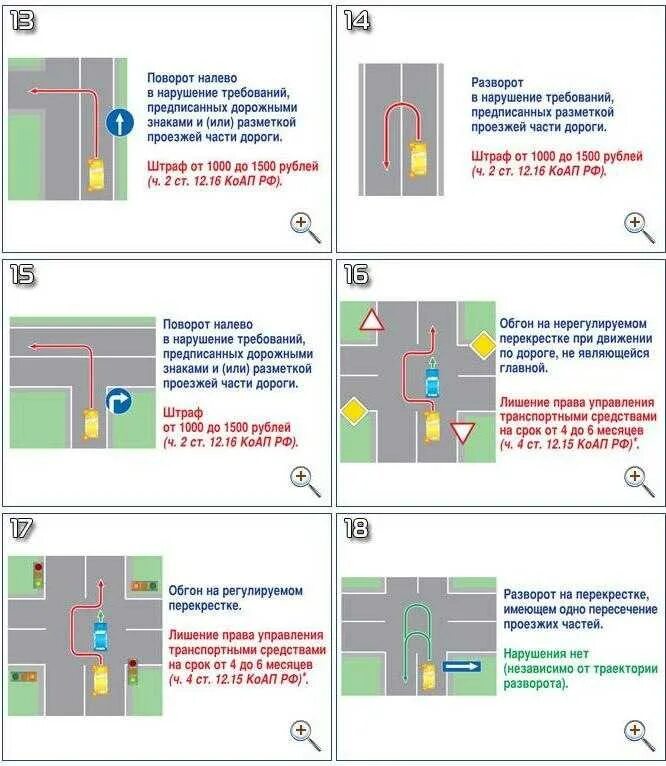 13

Поворот налево в нарушение требований, предписанных дорожными знаками и (или) разметкой проезжей части дороги.

Штраф от 1000 до 1500 рублей (ч. 2 ст. 12.16 КоАП РФ).

14

Разворот в нарушение требований, предписанных разметкой проезжей части дороги.

Штраф от 1000 до 1500 рублей (ч. 2 ст. 12.16 КоАП РФ).

15

Поворот налево в нарушение требований, предписанных дорожными знаками и (или) разметкой проезжей части дороги.

Штраф от 1000 до 1500 рублей (ч. 2 ст. 12.16 КоАП РФ).

16

Обгон на нерегулируемом перекрестке при движении по дороге, не являющейся главной.

Лишение права управления транспортными средствами на срок от 4 до 6 месяцев (ч. 4 ст. 12.15 КоАП РФ)*.

17

Обгон на регулируемом перекрестке.

Лишение права управления транспортными средствами на срок от 4 до 6 месяцев (ч. 4 ст. 12.15 КоАП РФ)*.

18

Разворот на перекрестке, имеющем одно пересечение проезжих частей.

Нарушения нет (независимо от траектории разворота).